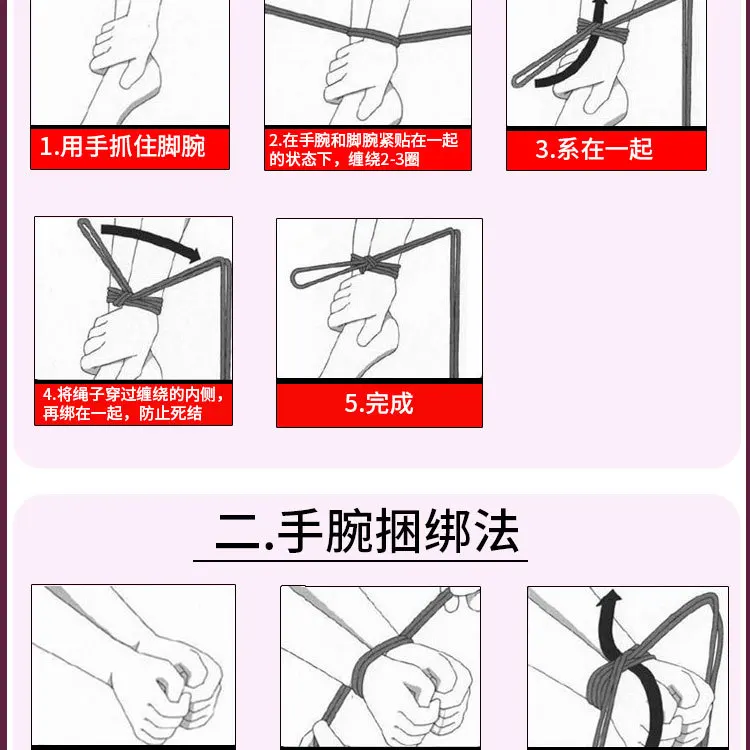 1.用手抓住脚腕

2.在手腕和脚腕紧贴在一起的状态下，缠绕2-3圈

3.系在一起

4.将绳子穿过缠绕的内侧，再绑在一起，防止死结

5.完成

二.手腕捆绑法