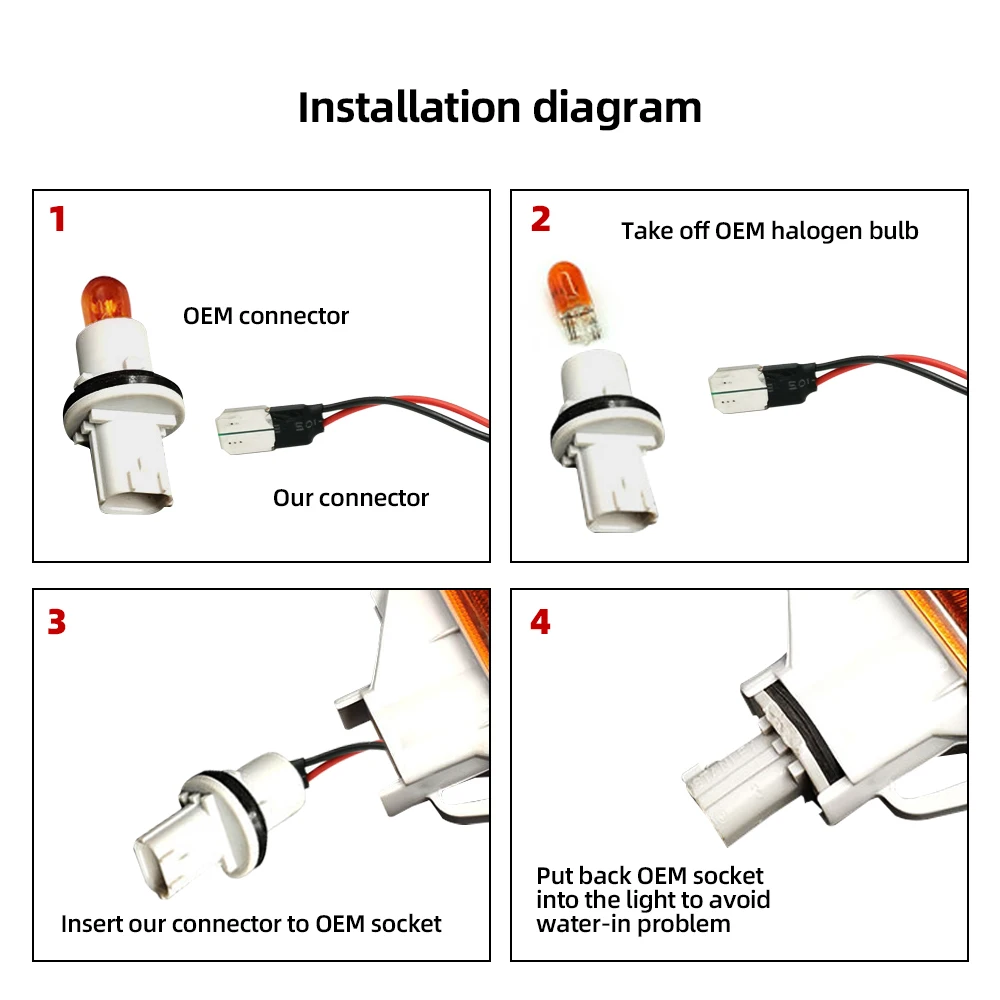 Installation diagram

1

OEM connector

Our connector

2

Take off OEM halogen bulb

3

Insert our connector to OEM socket

4

Put back OEM socket into the light to avoid water-in problem