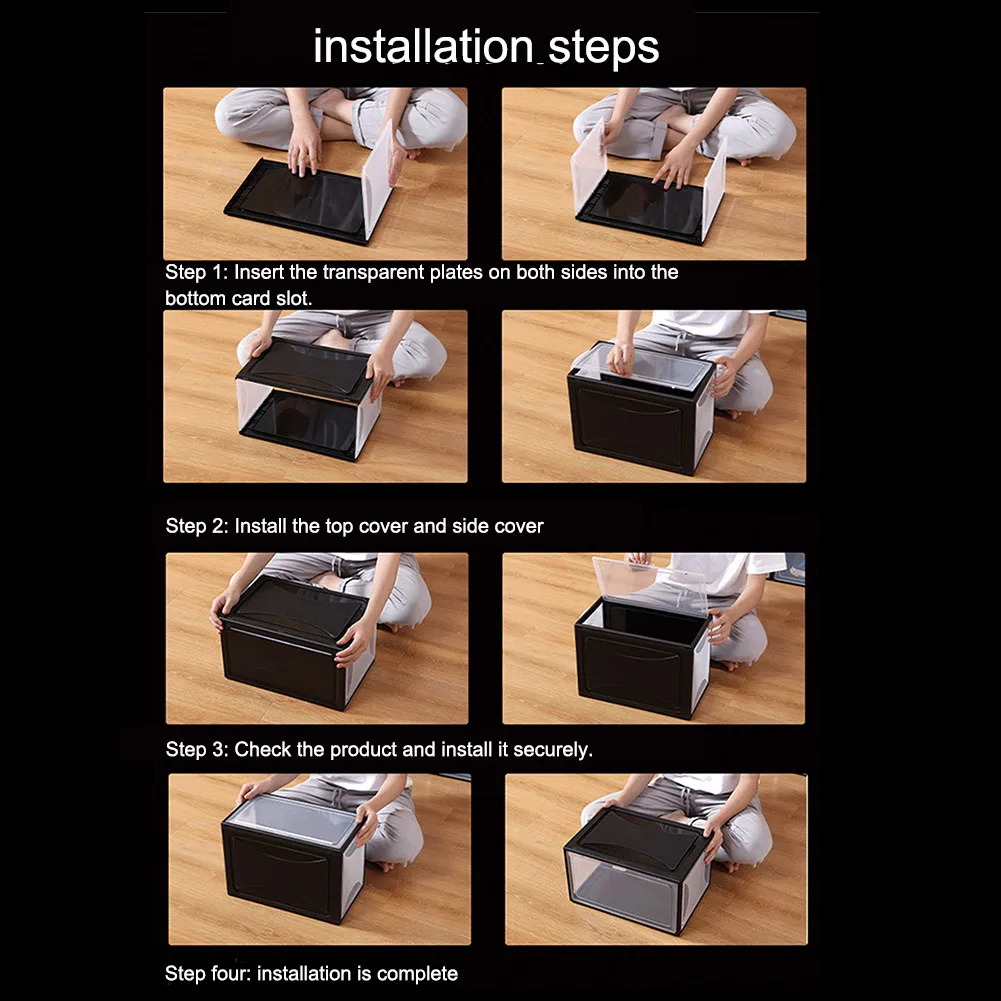 installation steps

Step 1: Insert the transparent plates on both sides into the bottom card slot.

Step 2: Install the top cover and side cover

Step 3: Check the product and install it securely.

Step four: installation is complete