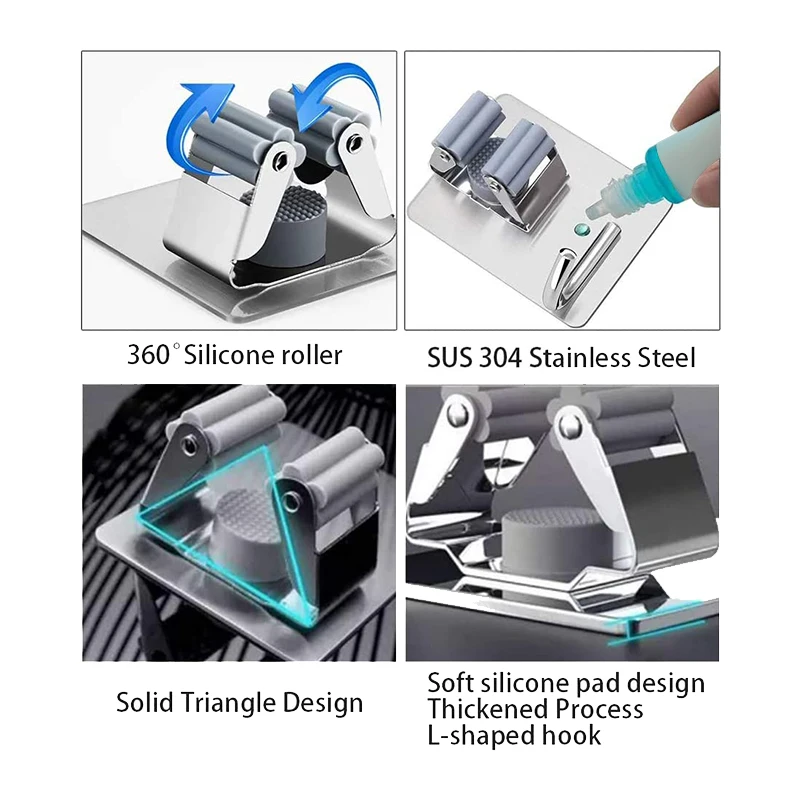 360° Silicone roller

SUS 304 Stainless Steel

Solid Triangle Design

Soft silicone pad design
Thickened Process
L-shaped hook