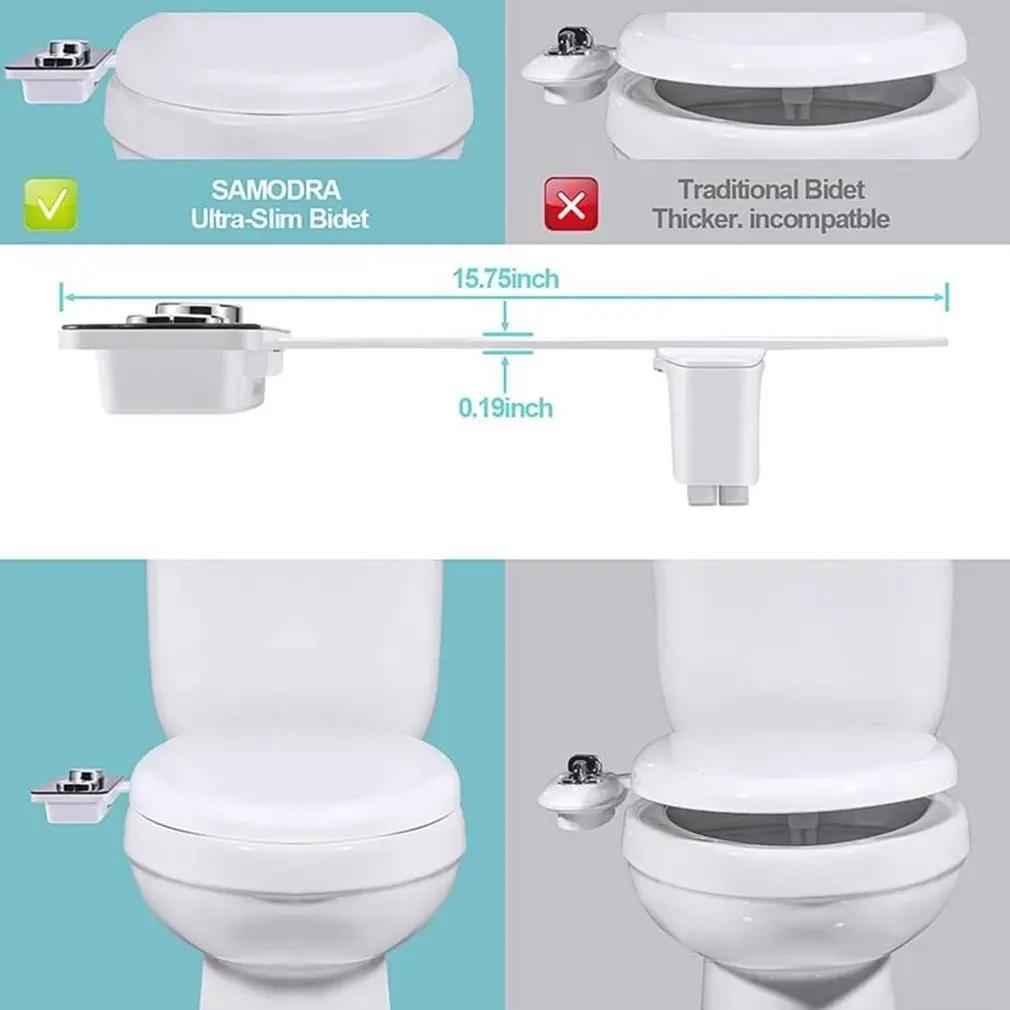 SAMODRA
Ultra-Slim Bidet

Traditional Bidet
Thicker. incompatble

15.75inch

0.19inch