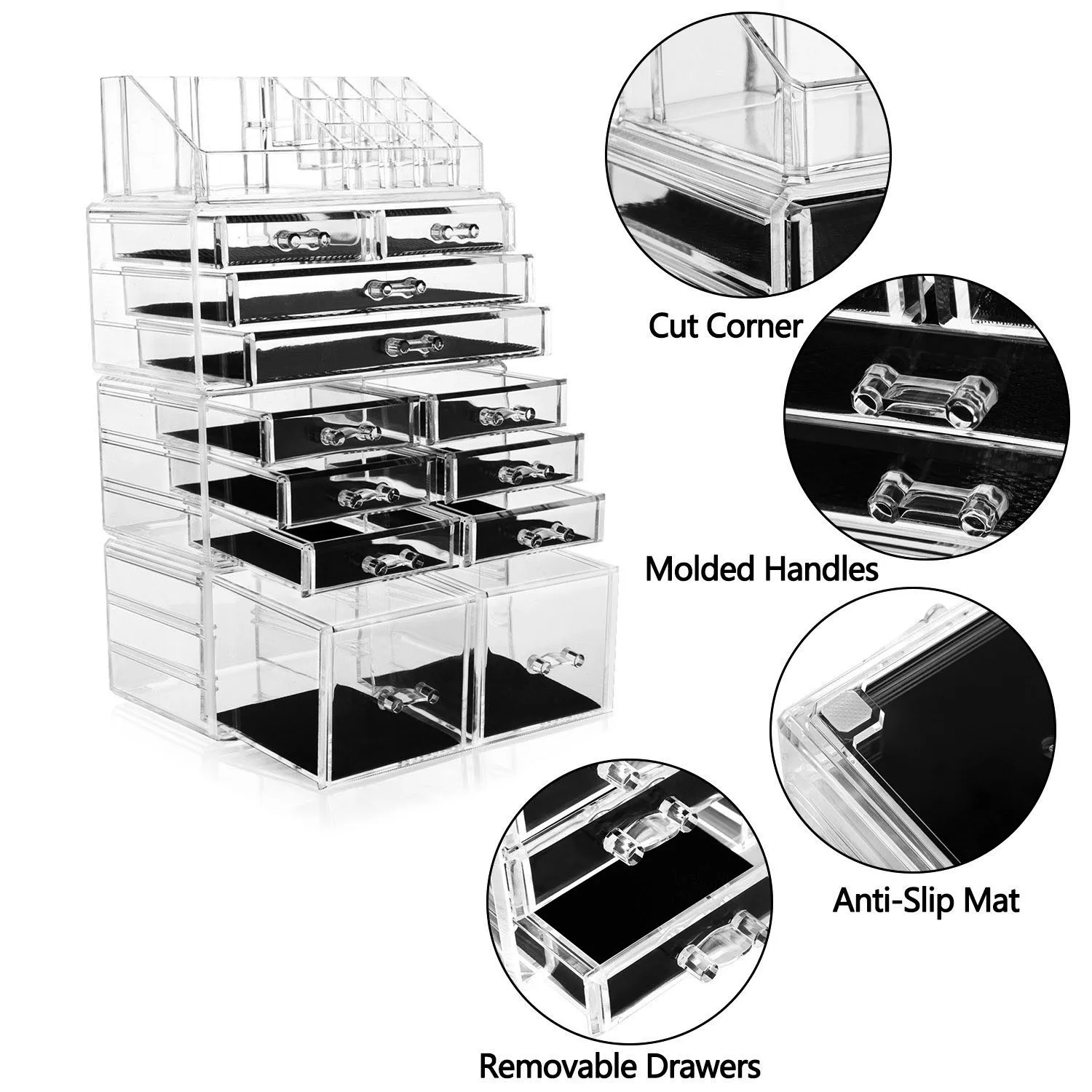 Cut Corner

Molded Handles

Anti-Slip Mat

Removable Drawers