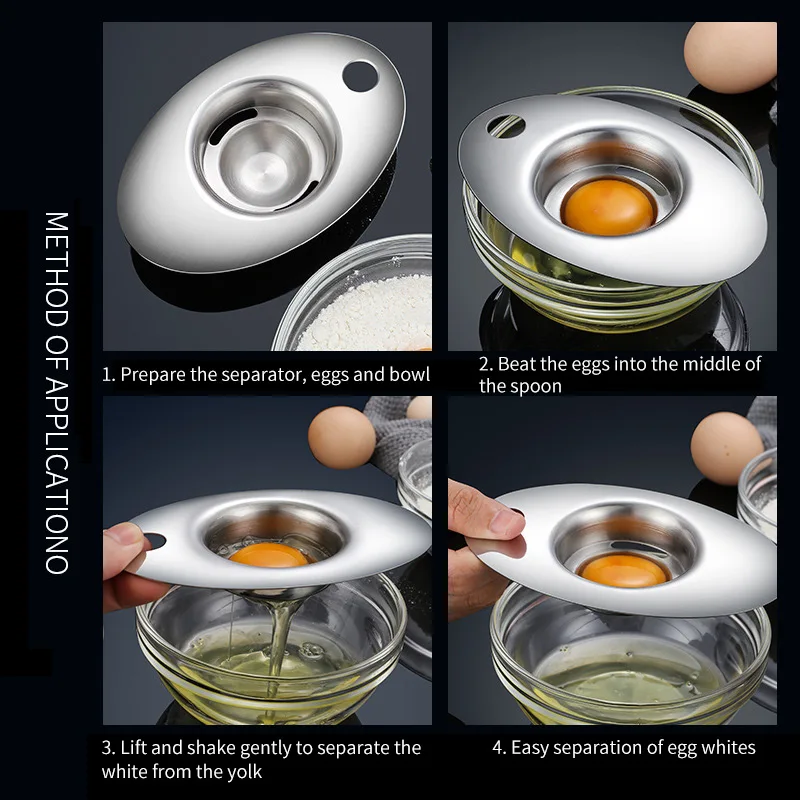 METHOD OF APPLICATIONO

1. Prepare the separator, eggs and bowl

2. Beat the eggs into the middle of the spoon

3. Lift and shake gently to separate the white from the yolk

4. Easy separation of egg whites