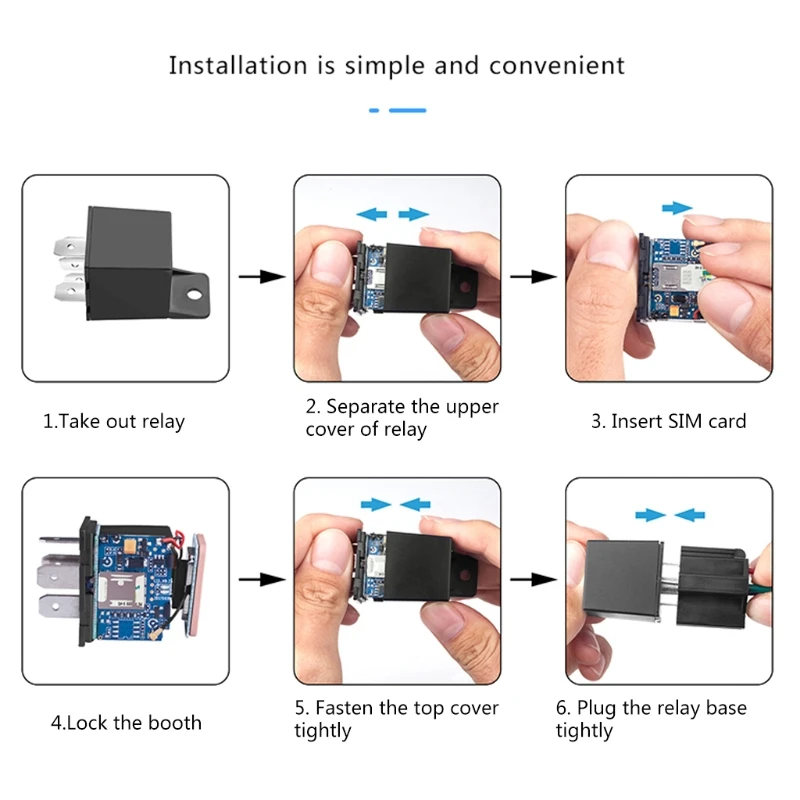 Installation is simple and convenient

1.Take out relay

2. Separate the upper cover of relay

3. Insert SIM card

4.Lock the booth

5. Fasten the top cover tightly

6. Plug the relay base tightly