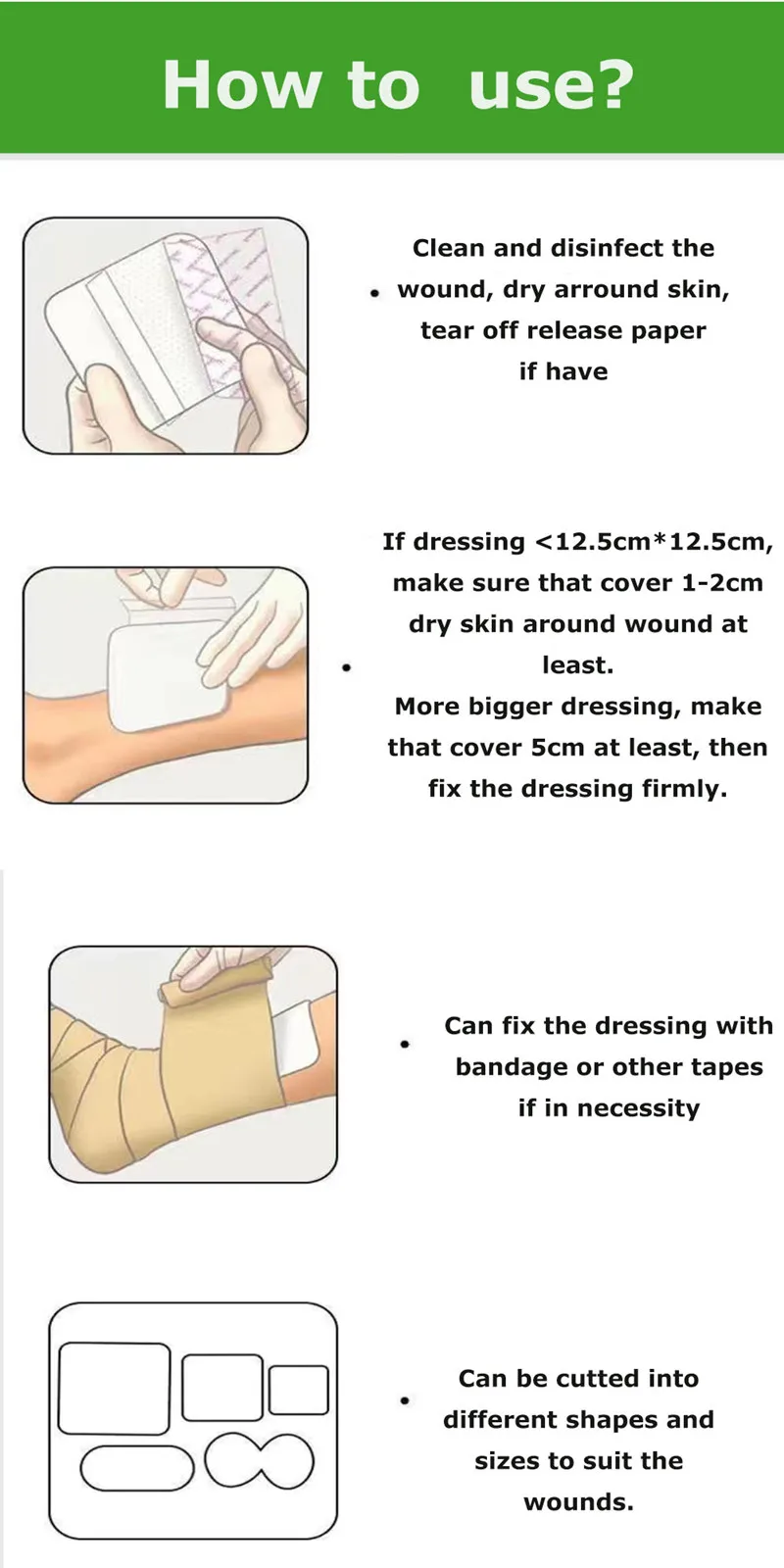 How to use?

• Clean and disinfect the wound, dry arround skin, tear off release paper if have

• If dressing <12.5cm*12.5cm, make sure that cover 1-2cm dry skin around wound at least.
More bigger dressing, make that cover 5cm at least, then fix the dressing firmly.

• Can fix the dressing with bandage or other tapes if in necessity

• Can be cutted into different shapes and sizes to suit the wounds.