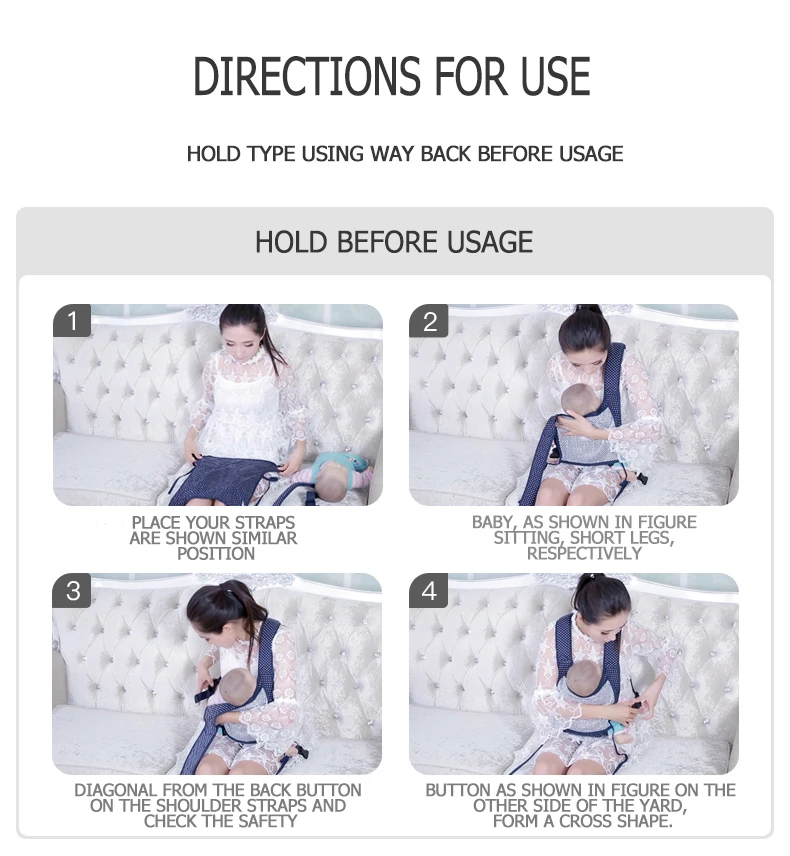 DIRECTIONS FOR USE

HOLD TYPE USING WAY BACK BEFORE USAGE

HOLD BEFORE USAGE

1

PLACE YOUR STRAPS ARE SHOWN SIMILAR POSITION

2

BABY, AS SHOWN IN FIGURE SITTING, SHORT LEGS, RESPECTIVELY

3

DIAGONAL FROM THE BACK BUTTON ON THE SHOULDER STRAPS AND CHECK THE SAFETY

4

BUTTON AS SHOWN IN FIGURE ON THE OTHER SIDE OF THE YARD, FORM A CROSS SHAPE.