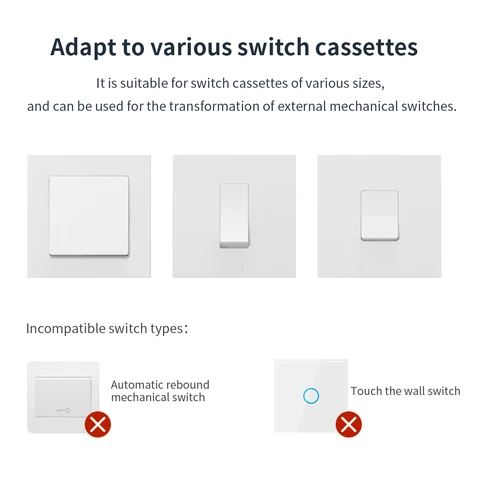 Adapt to various switch cassettes

It is suitable for switch cassettes of various sizes,
and can be used for the transformation of external mechanical switches.

Incompatible switch types：

Automatic rebound mechanical switch

Touch the wall switch