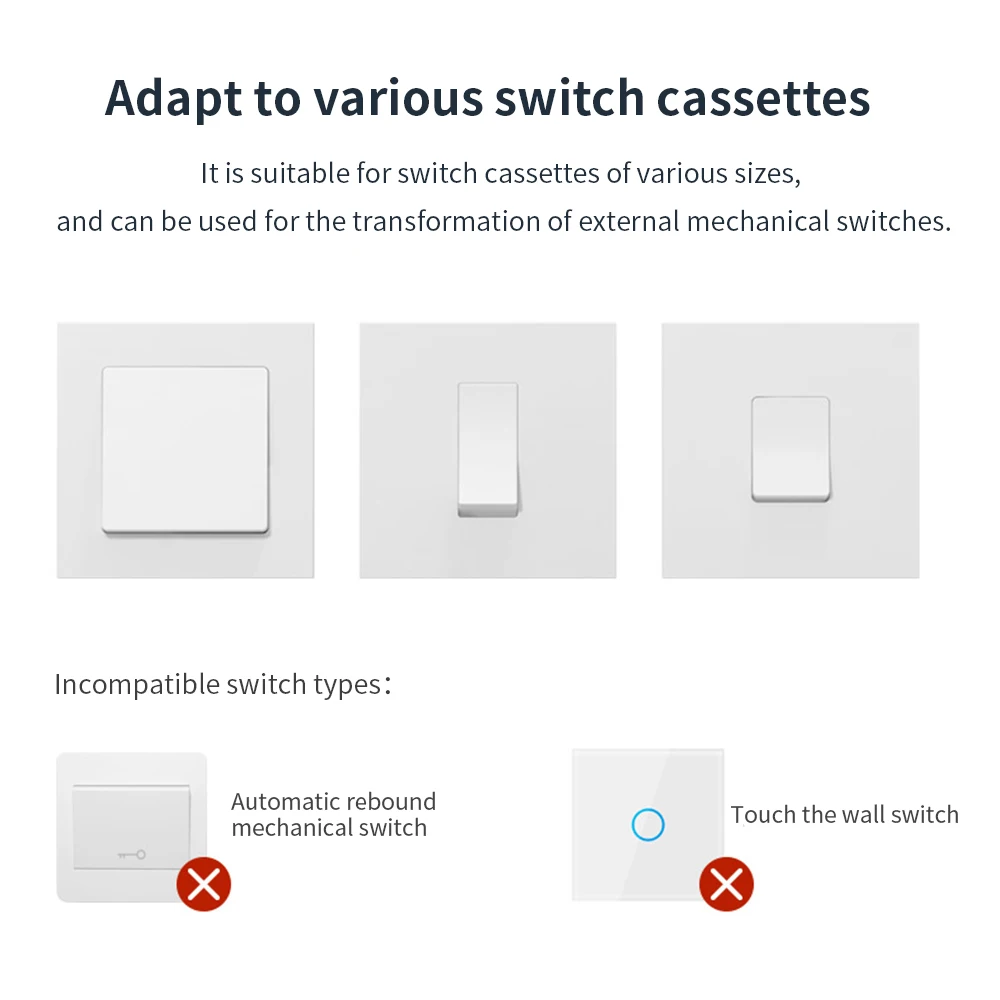 Adapt to various switch cassettes

It is suitable for switch cassettes of various sizes, and can be used for the transformation of external mechanical switches.

Incompatible switch types：

Automatic rebound mechanical switch

Touch the wall switch