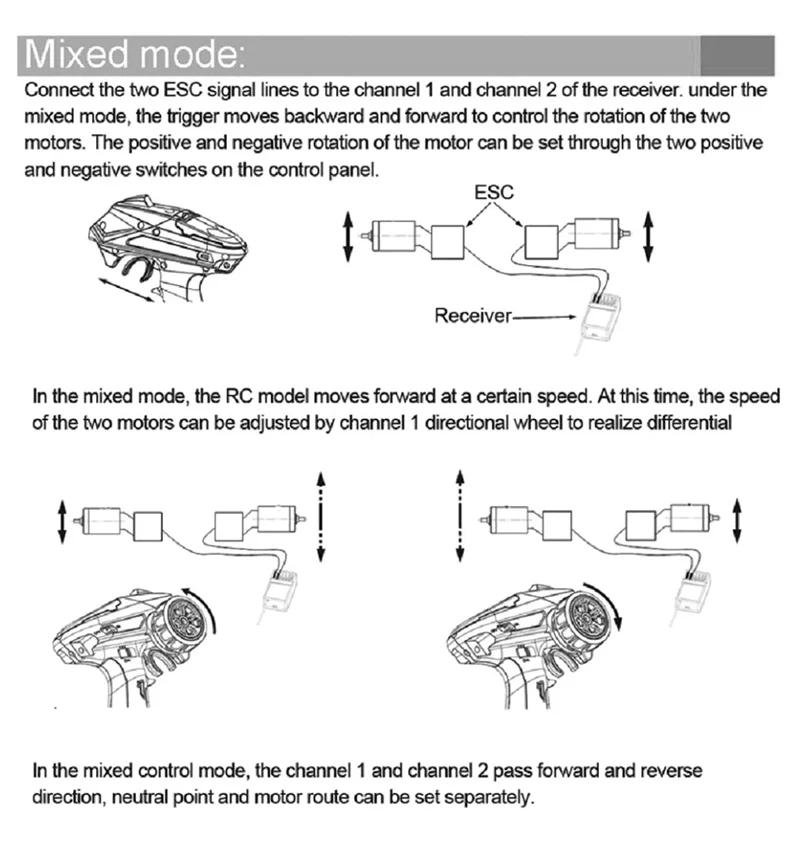 Mixed mode:

Connect the two ESC signal lines to the channel 1 and channel 2 of the receiver. under the mixed mode, the trigger moves backward and forward to control the rotation of the two motors. The positive and negative rotation of the motor can be set through the two positive and negative switches on the control panel.

ESC

Receiver

In the mixed mode, the RC model moves forward at a certain speed. At this time, the speed of the two motors can be adjusted by channel 1 directional wheel to realize differential

In the mixed control mode, the channel 1 and channel 2 pass forward and reverse direction, neutral point and motor route can be set separately.