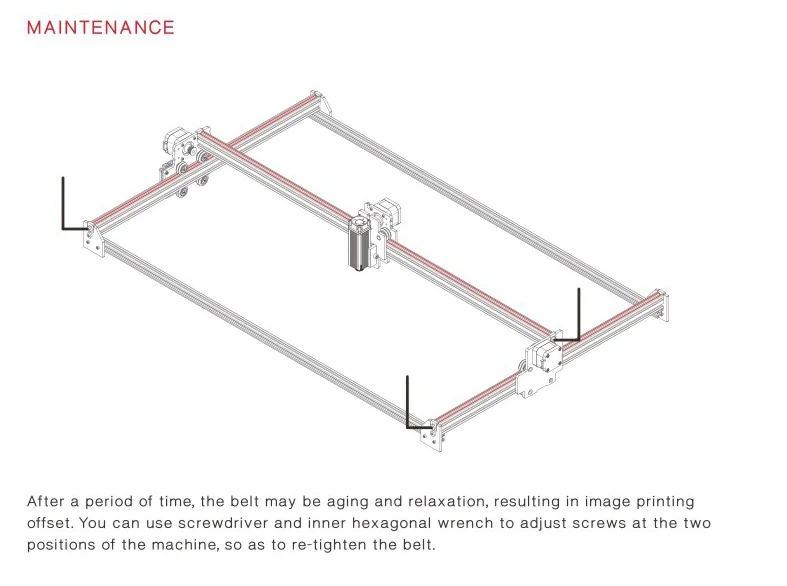 MAINTENANCE

After a period of time, the belt may be aging and relaxation, resulting in image printing offset. You can use screwdriver and inner hexagonal wrench to adjust screws at the two positions of the machine, so as to re-tighten the belt.