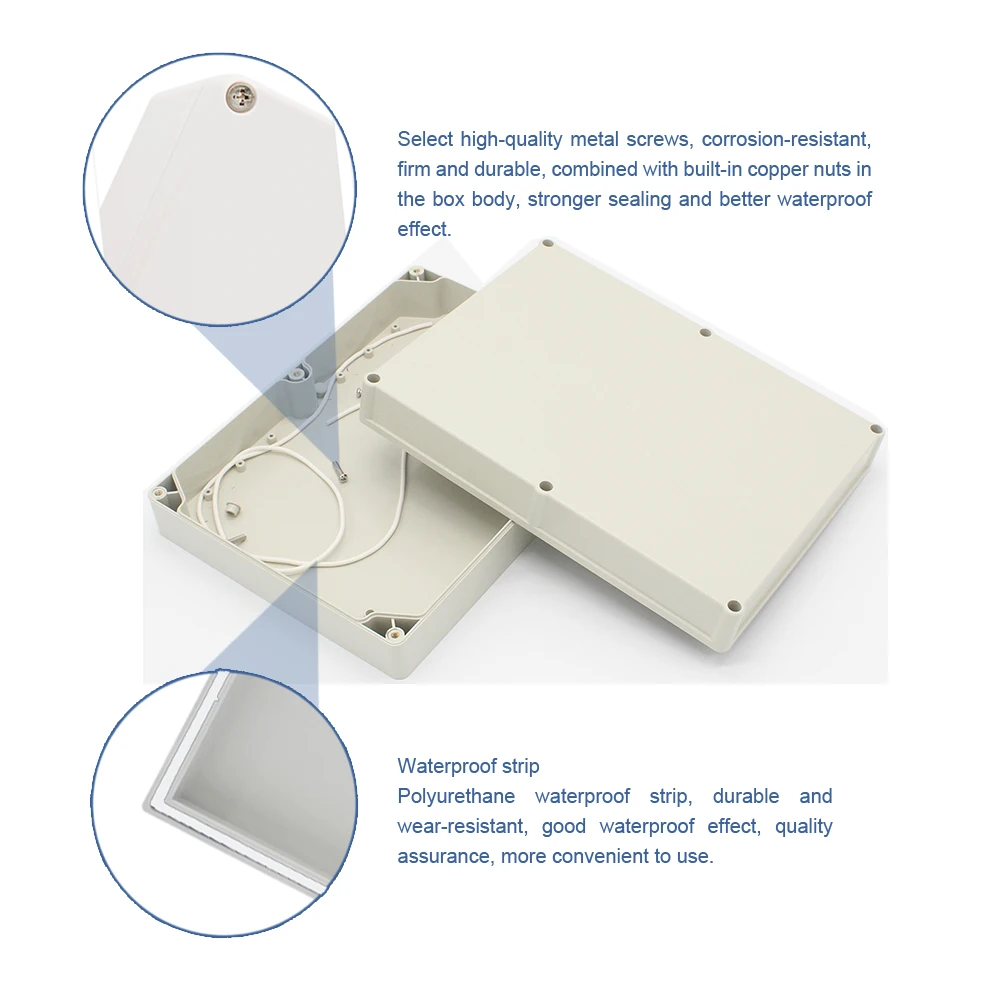 Select high-quality metal screws, corrosion-resistant, firm and durable, combined with built-in copper nuts in the box body, stronger sealing and better waterproof effect.

Waterproof strip
Polyurethane waterproof strip, durable and wear-resistant, good waterproof effect, quality assurance, more convenient to use.