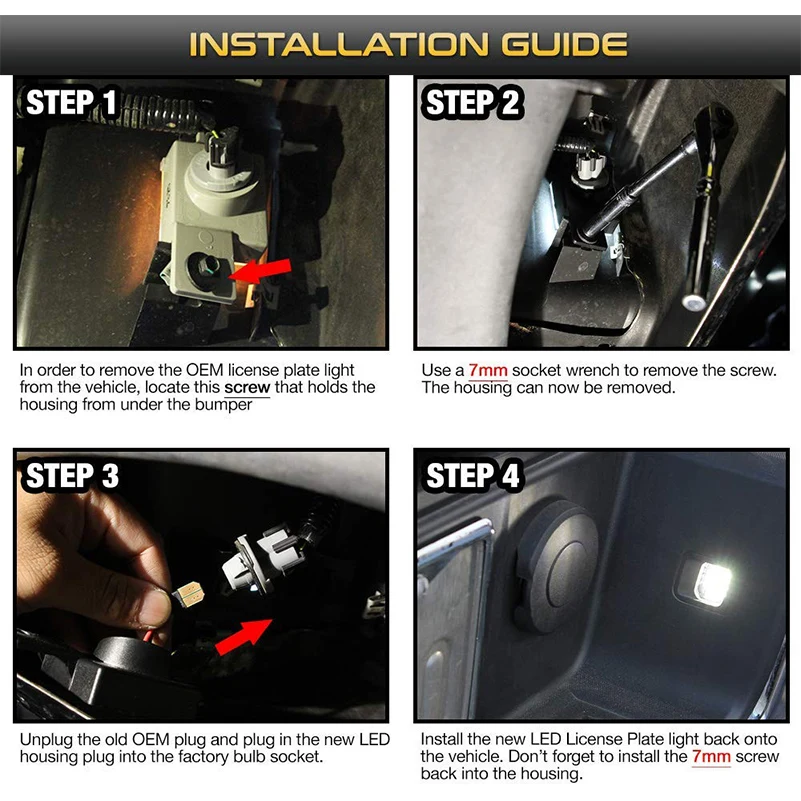 INSTALLATION GUIDE

STEP 1

In order to remove the OEM license plate light from the vehicle, locate this screw that holds the housing from under the bumper

STEP 2

Use a 7mm socket wrench to remove the screw. The housing can now be removed.

STEP 3

Unplug the old OEM plug and plug in the new LED housing plug into the factory bulb socket.

STEP 4

Install the new LED License Plate light back onto the vehicle. Don't forget to install the 7mm screw back into the housing.