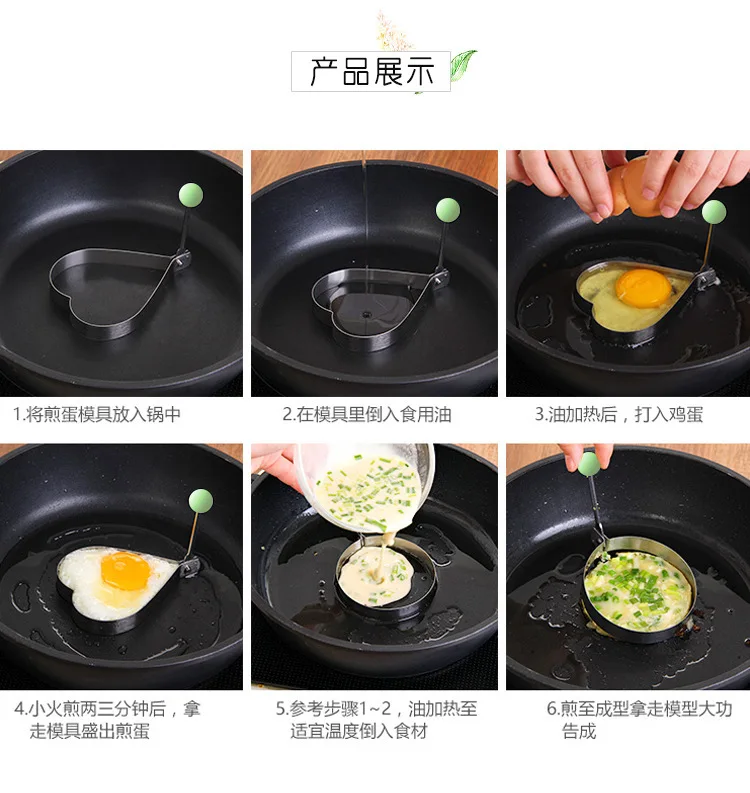 产品展示

1.将煎蛋模具放入锅中

2.在模具里倒入食用油

3.油加热后，打入鸡蛋

4.小火煎两三分钟后，拿走模具盛出煎蛋

5.参考步骤1~2，油加热至适宜温度倒入食材

6.煎至成型拿走模型大功告成