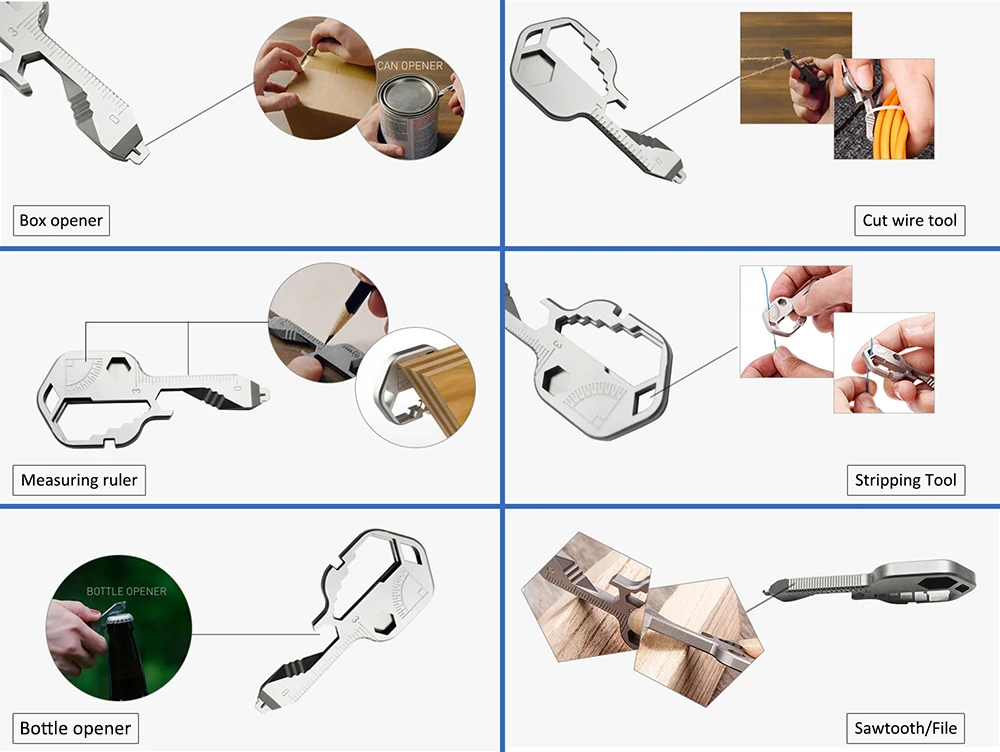 CAN OPENER

Box opener

Cut wire tool

Measuring ruler

Stripping Tool

BOTTLE OPENER

Bottle opener

Sawtooth/File