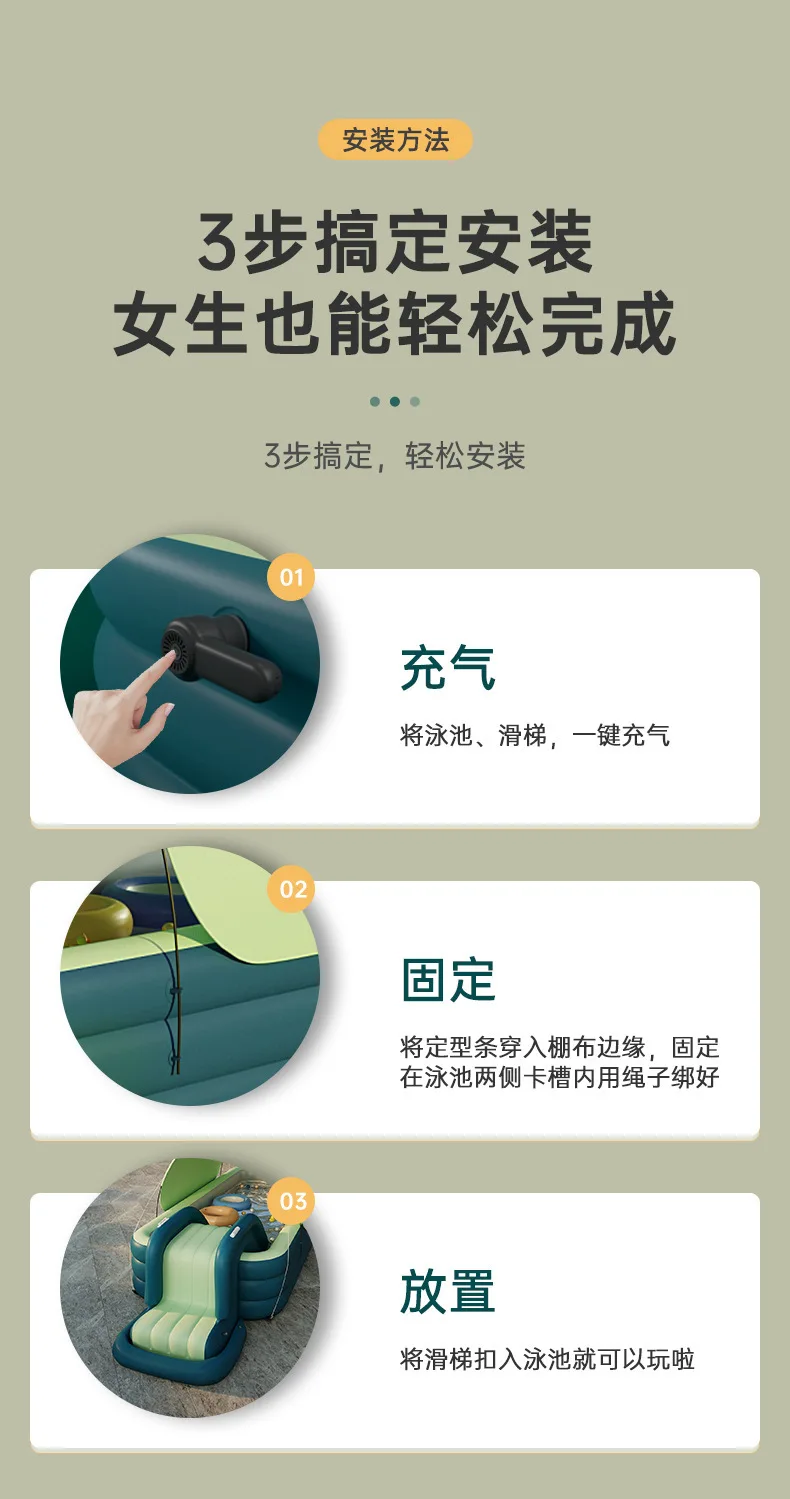 安装方法

3步搞定安装
女生也能轻松完成

3步搞定，轻松安装

01

充气

将泳池、滑梯，一键充气

02

固定

将定型条穿入棚布边缘，固定在泳池两侧卡槽内用绳子绑好

03

放置

将滑梯扣入泳池就可以玩啦