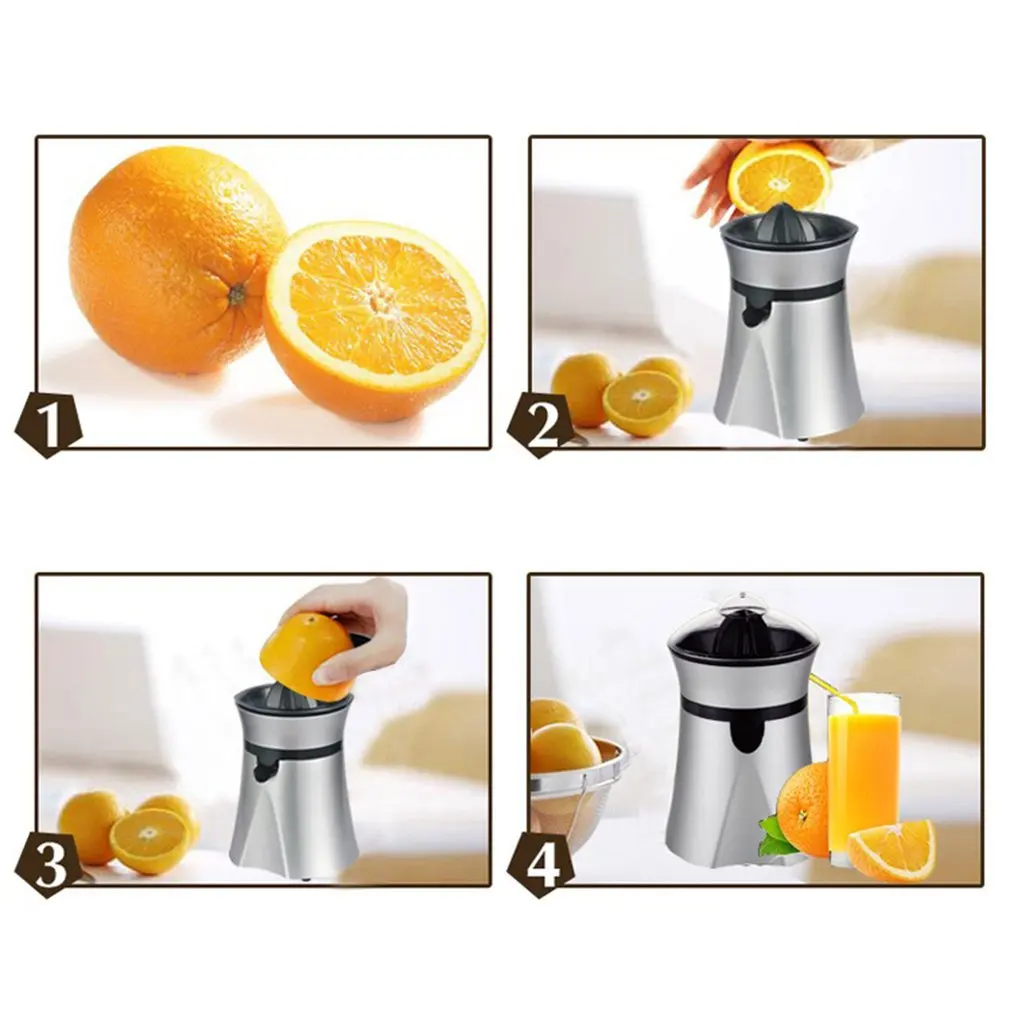 1

2

3

4