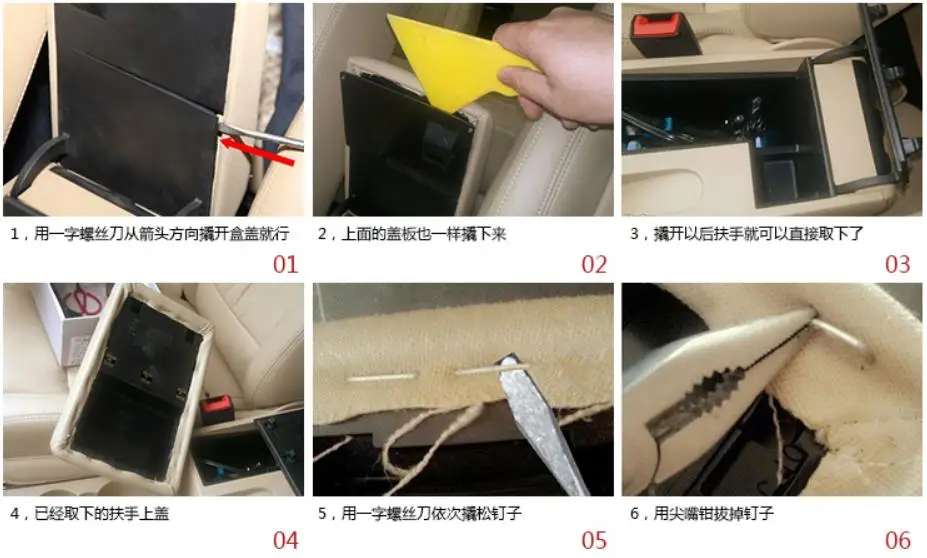 1，用一字螺丝刀从箭头方向撬开盒盖就行
01

2，上面的盖板也一样撬下来
02

3，撬开以后扶手就可以直接取下了
03

4，已经取下的扶手上盖
04

5，用一字螺丝刀依次撬松钉子
05

6，用尖嘴钳拔掉钉子
06