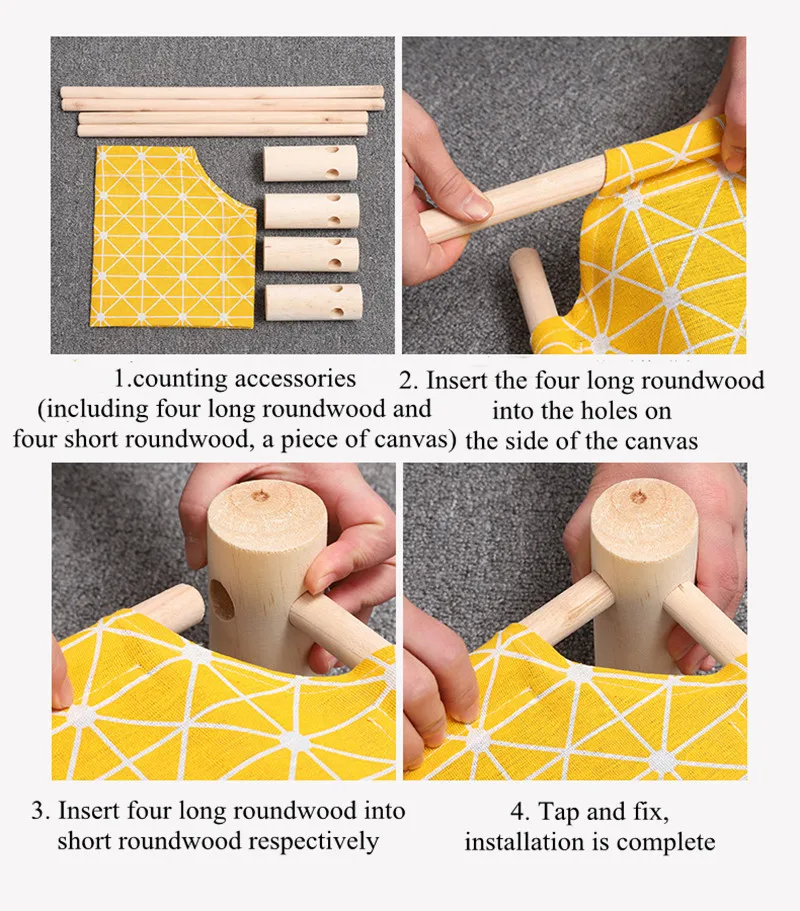 1.counting accessories
(including four long roundwood and four short roundwood, a piece of canvas)

2. Insert the four long roundwood into the holes on the side of the canvas

3. Insert four long roundwood into short roundwood respectively

4. Tap and fix, installation is complete