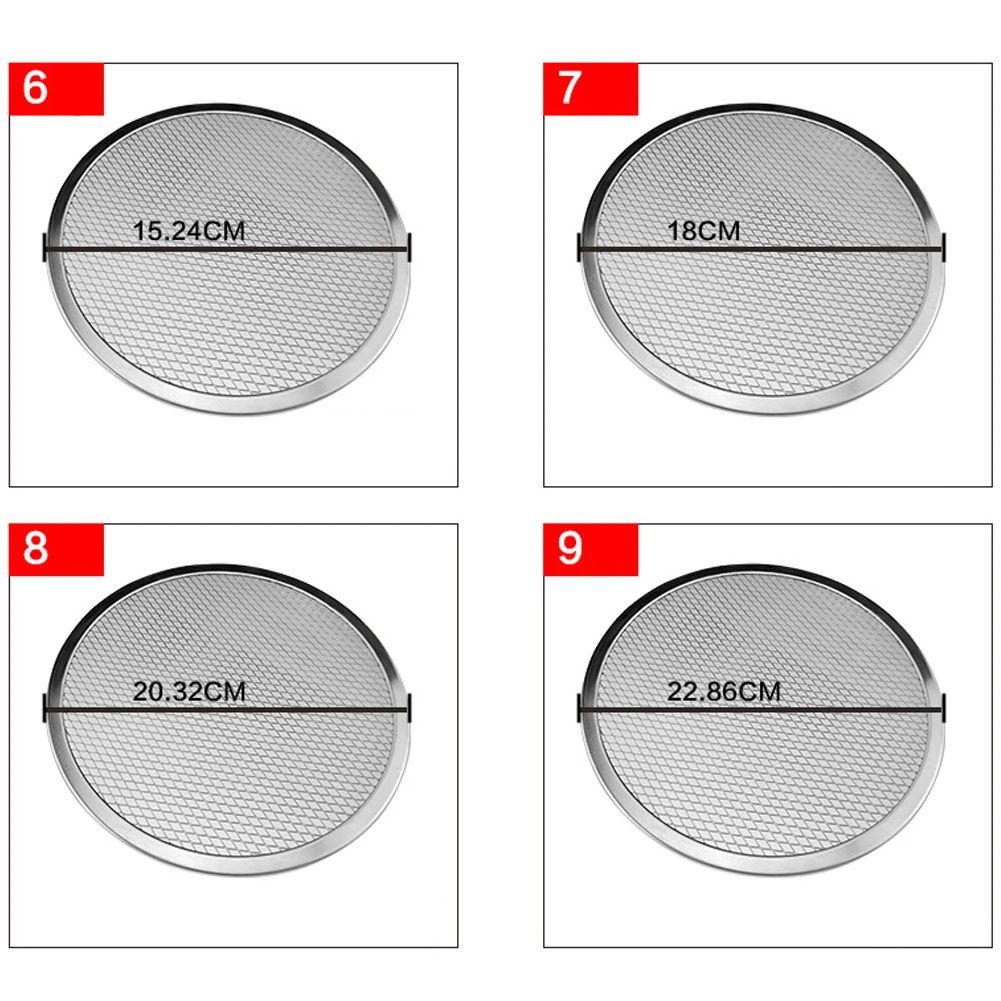 6
15.24CM

7
18CM

8
20.32CM

9
22.86CM