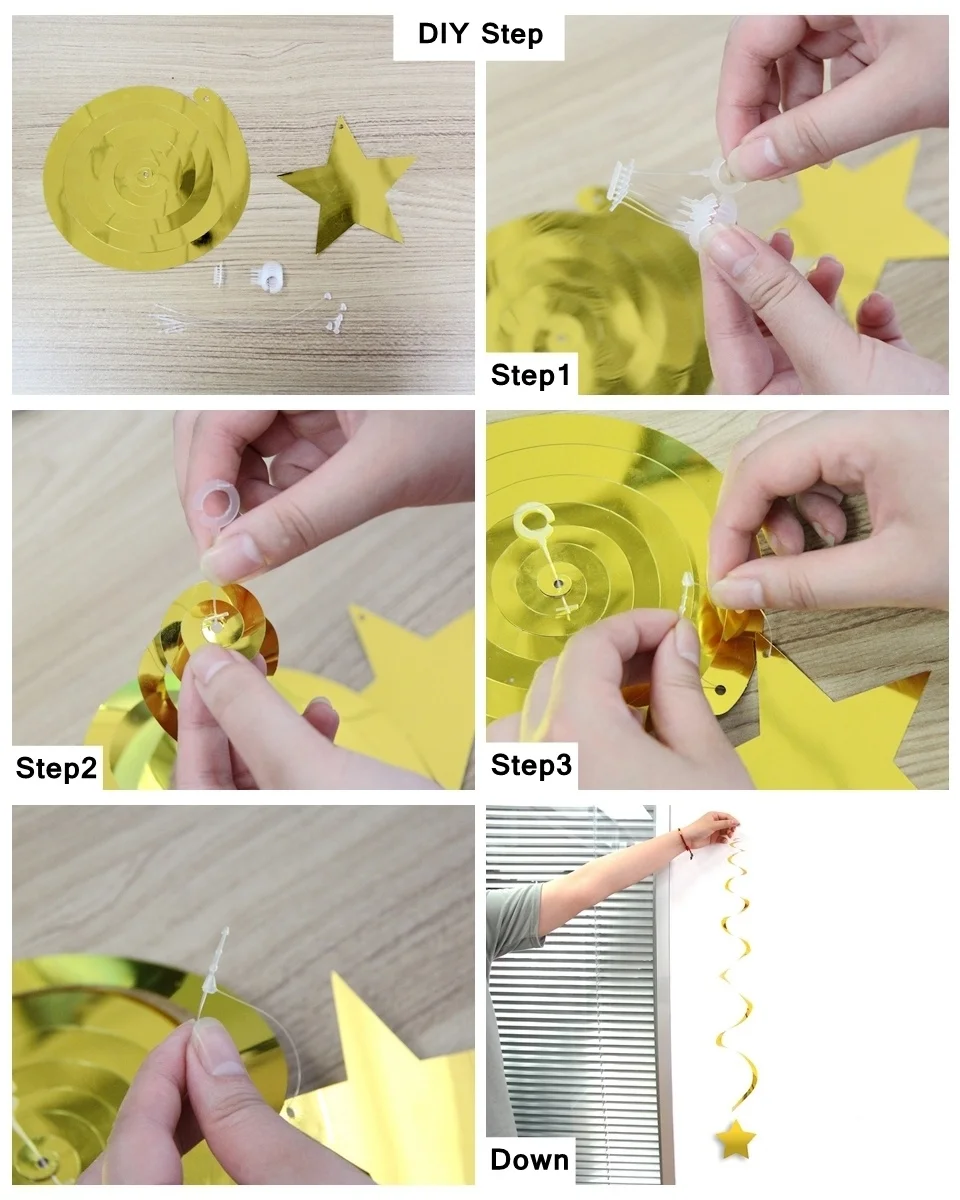 DIY Step

Step1

Step2

Step3

Down