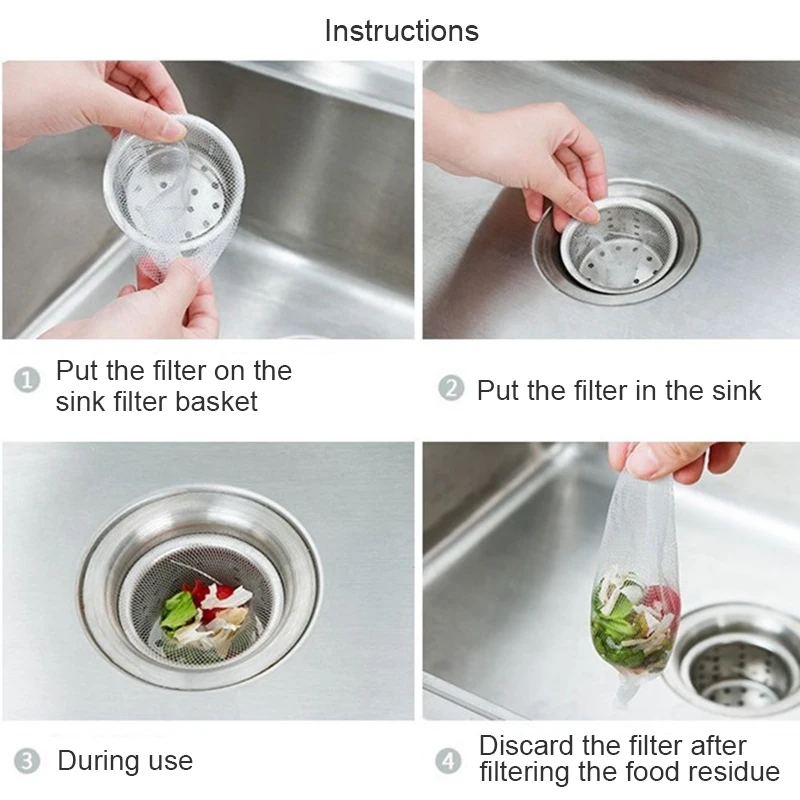 Instructions

1 Put the filter on the sink filter basket

2 Put the filter in the sink

3 During use

4 Discard the filter after filtering the food residue