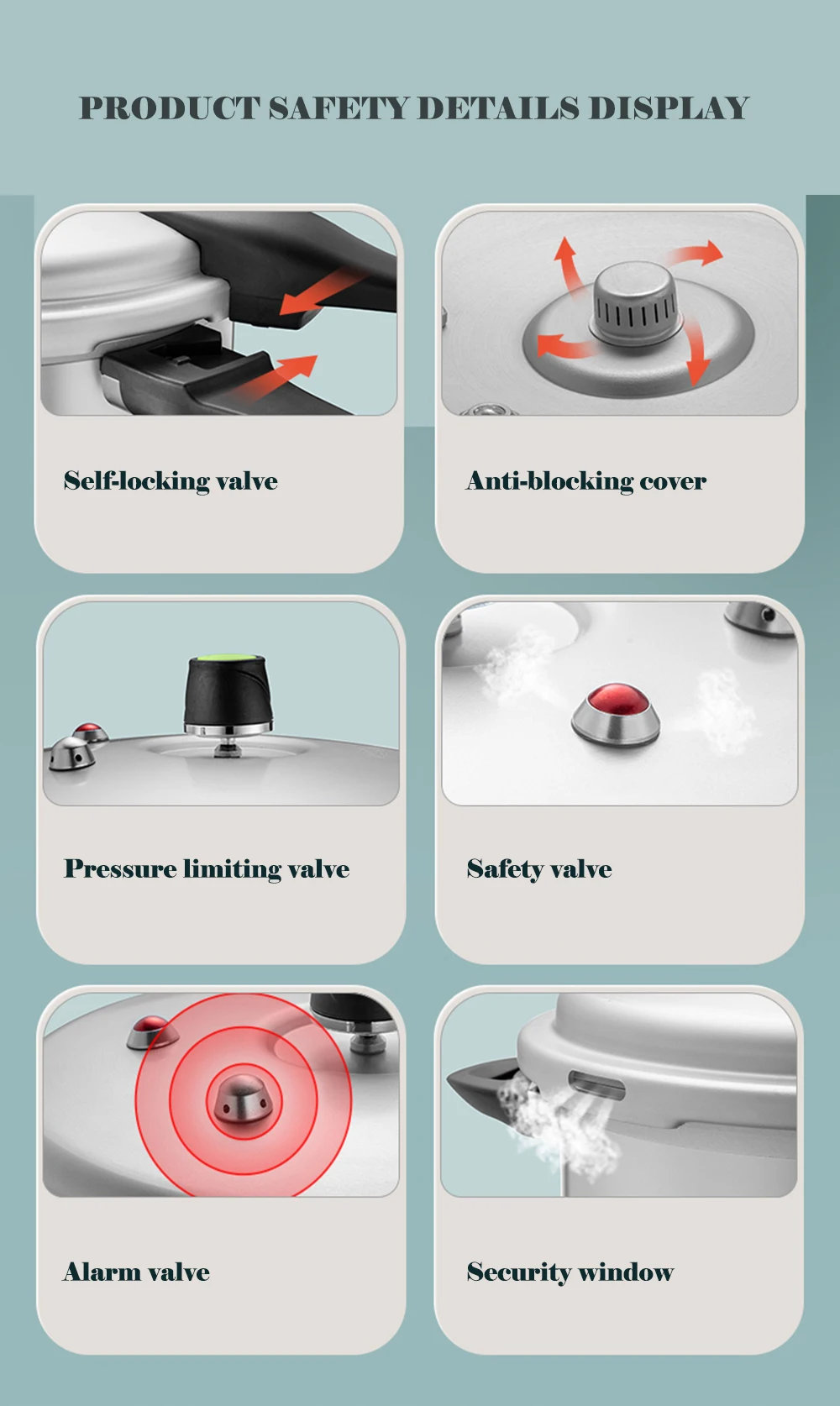 PRODUCT SAFETY DETAILS DISPLAY

Self-locking valve

Anti-blocking cover

Pressure limiting valve

Safety valve

Alarm valve

Security window