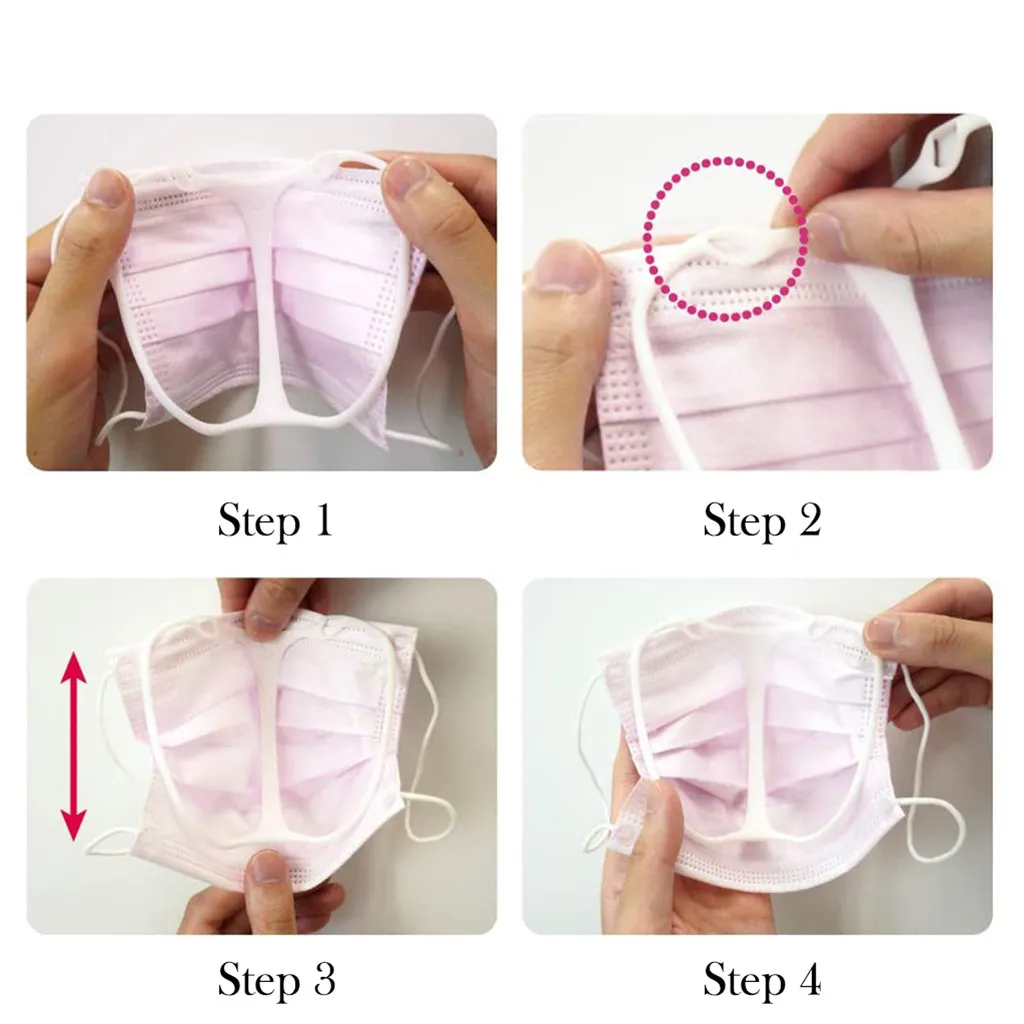 Step 1

Step 2

Step 3

Step 4