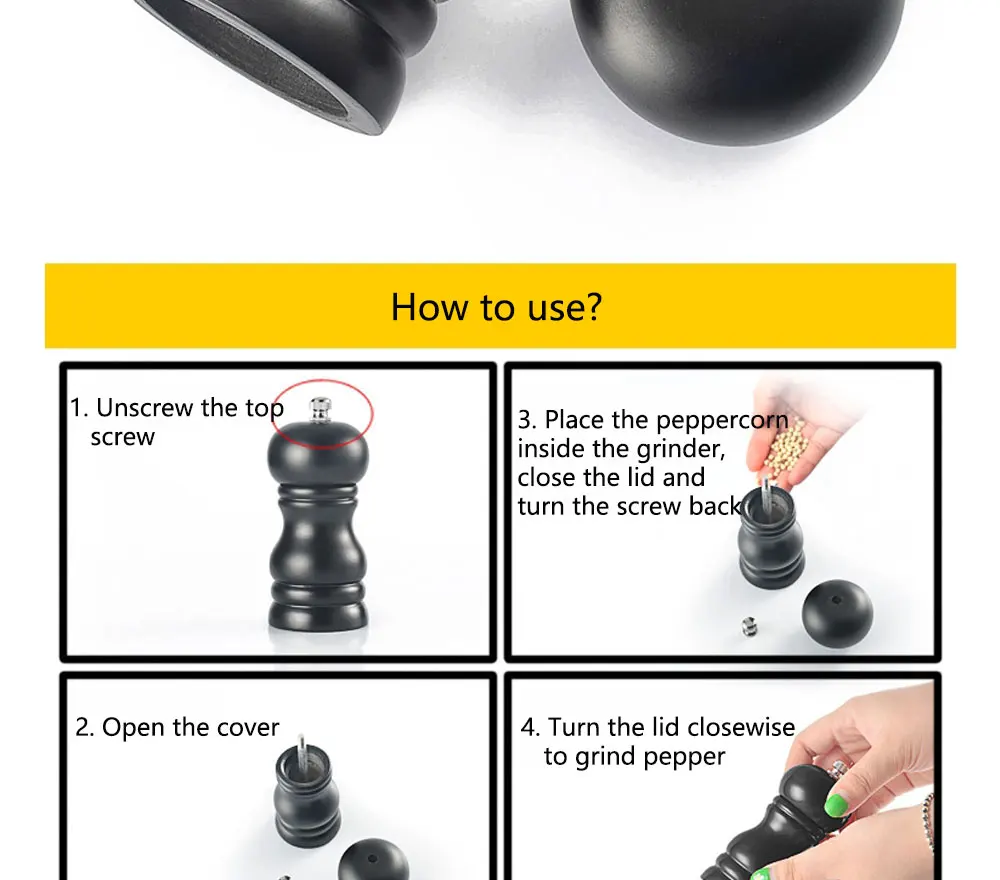 How to use?

1. Unscrew the top screw

3. Place the peppercorn inside the grinder, close the lid and turn the screw back

2. Open the cover

4. Turn the lid closewise to grind pepper