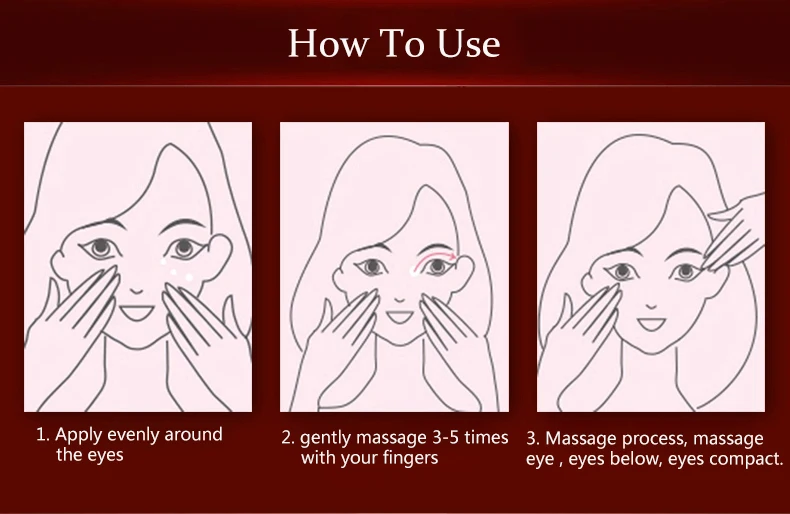 How To Use

1. Apply evenly around the eyes

2. gently massage 3-5 times with your fingers

3. Massage process, massage eye , eyes below, eyes compact.