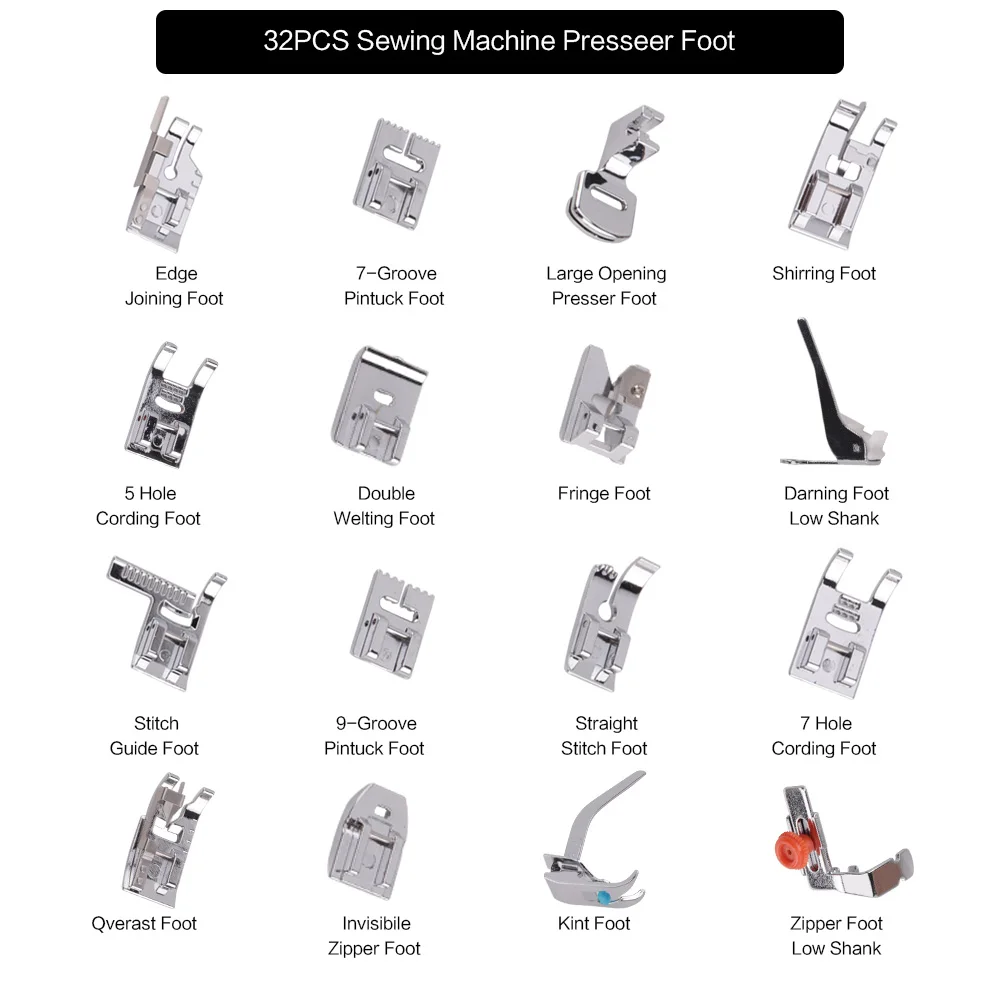 32PCS Sewing Machine Presseer Foot

Edge Joining Foot

7-Groove Pintuck Foot

Large Opening Presser Foot

Shirring Foot

5 Hole Cording Foot

Double Welting Foot

Fringe Foot

Darning Foot Low Shank

Stitch Guide Foot

9-Groove Pintuck Foot

Straight Stitch Foot

7 Hole Cording Foot

Qverast Foot

Invisibile Zipper Foot

Kint Foot

Zipper Foot Low Shank