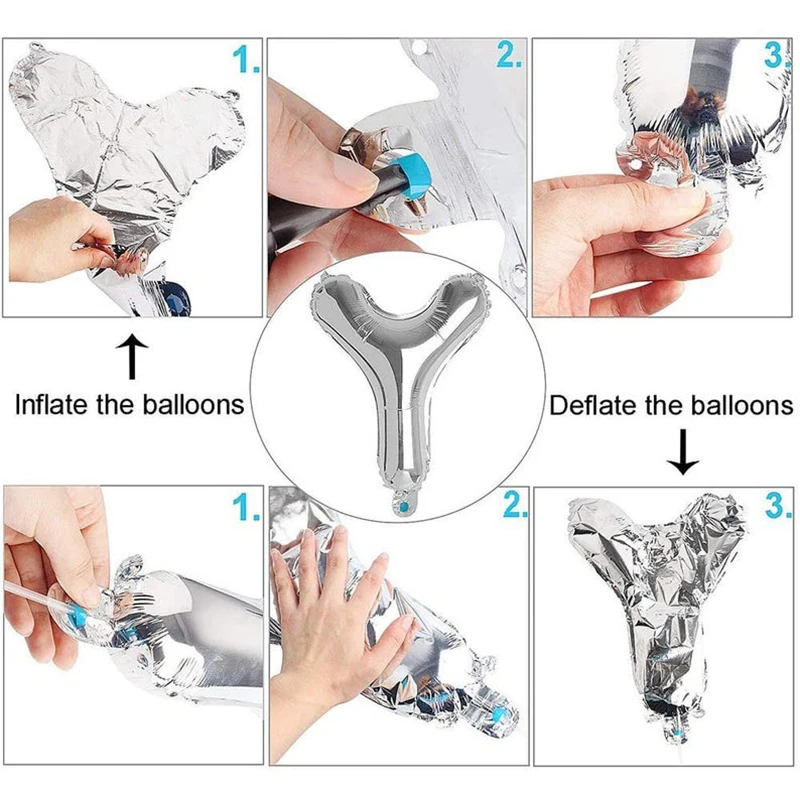 1.

2.

3.

Inflate the balloons

Deflate the balloons

1.

2.

3.