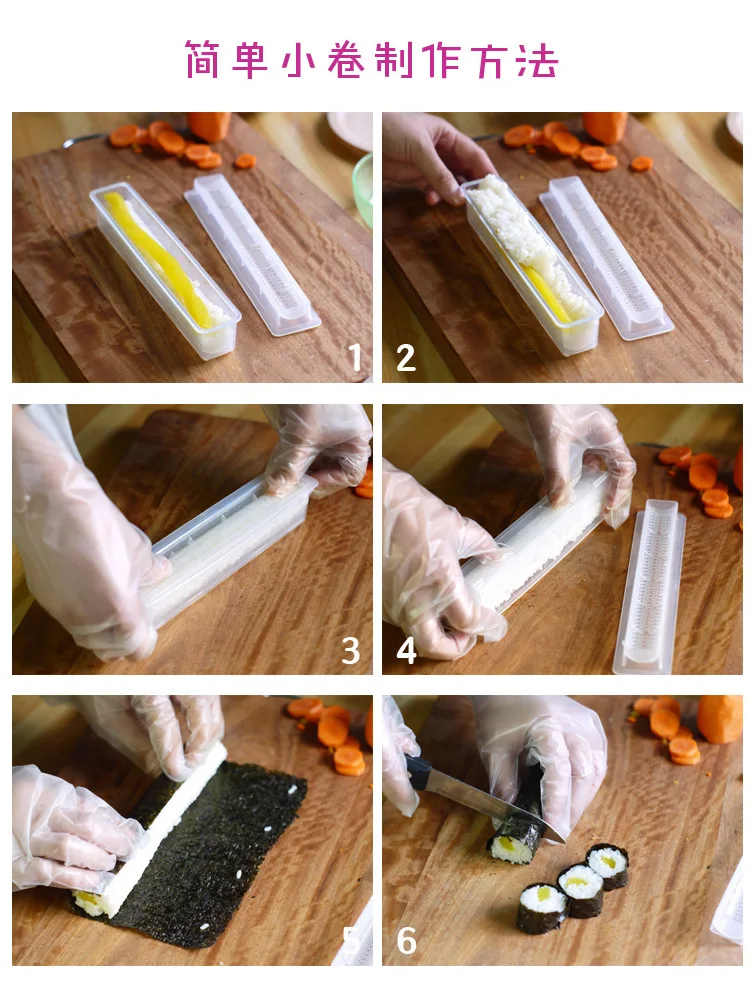 简单小卷制作方法

1

2

3

4

5

6