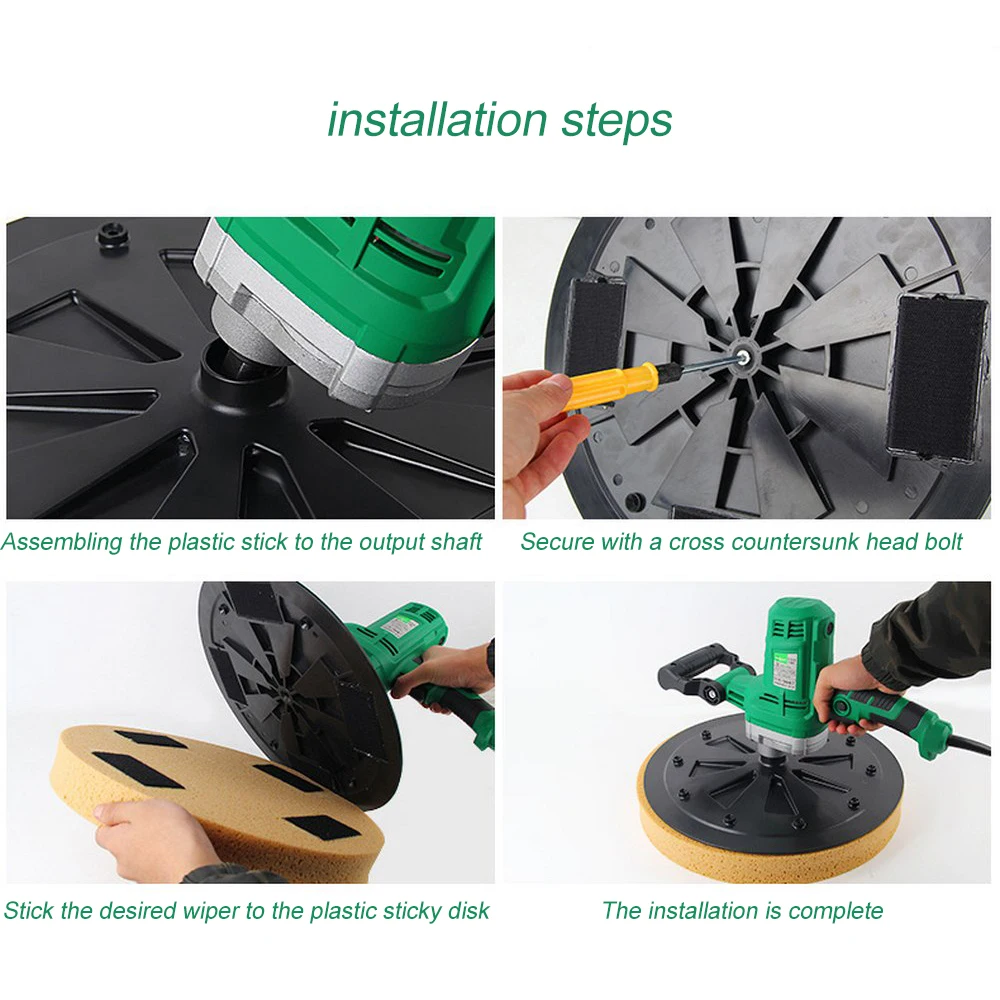 installation steps

Assembling the plastic stick to the output shaft

Secure with a cross countersunk head bolt

Stick the desired wiper to the plastic sticky disk

The installation is complete