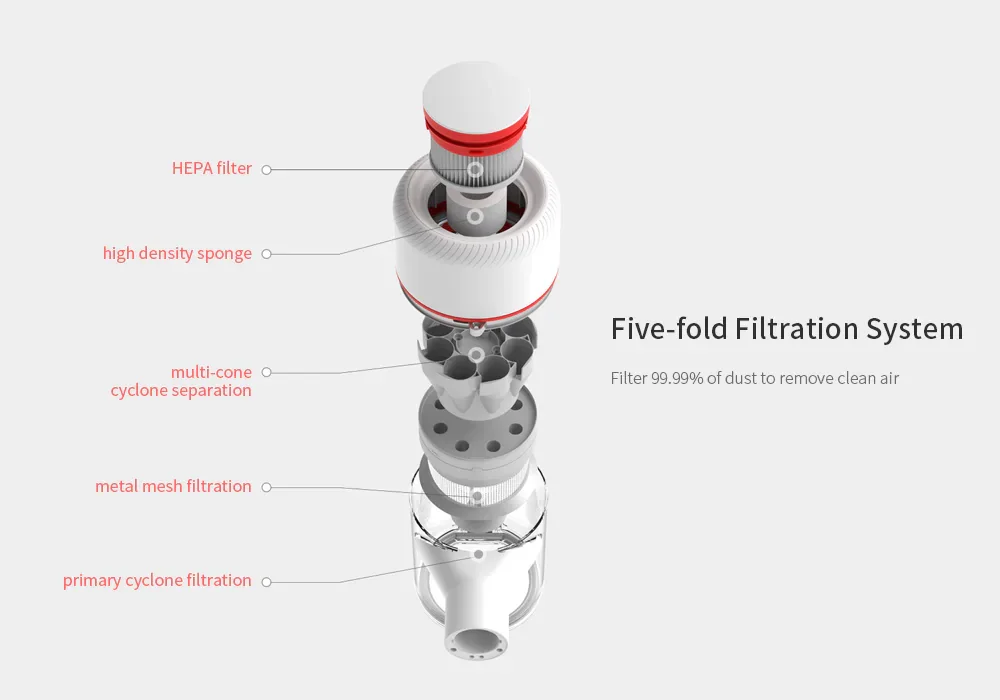 HEPA filter

high density sponge

multi-cone cyclone separation

metal mesh filtration

primary cyclone filtration

Five-fold Filtration System

Filter 99.99% of dust to remove clean air