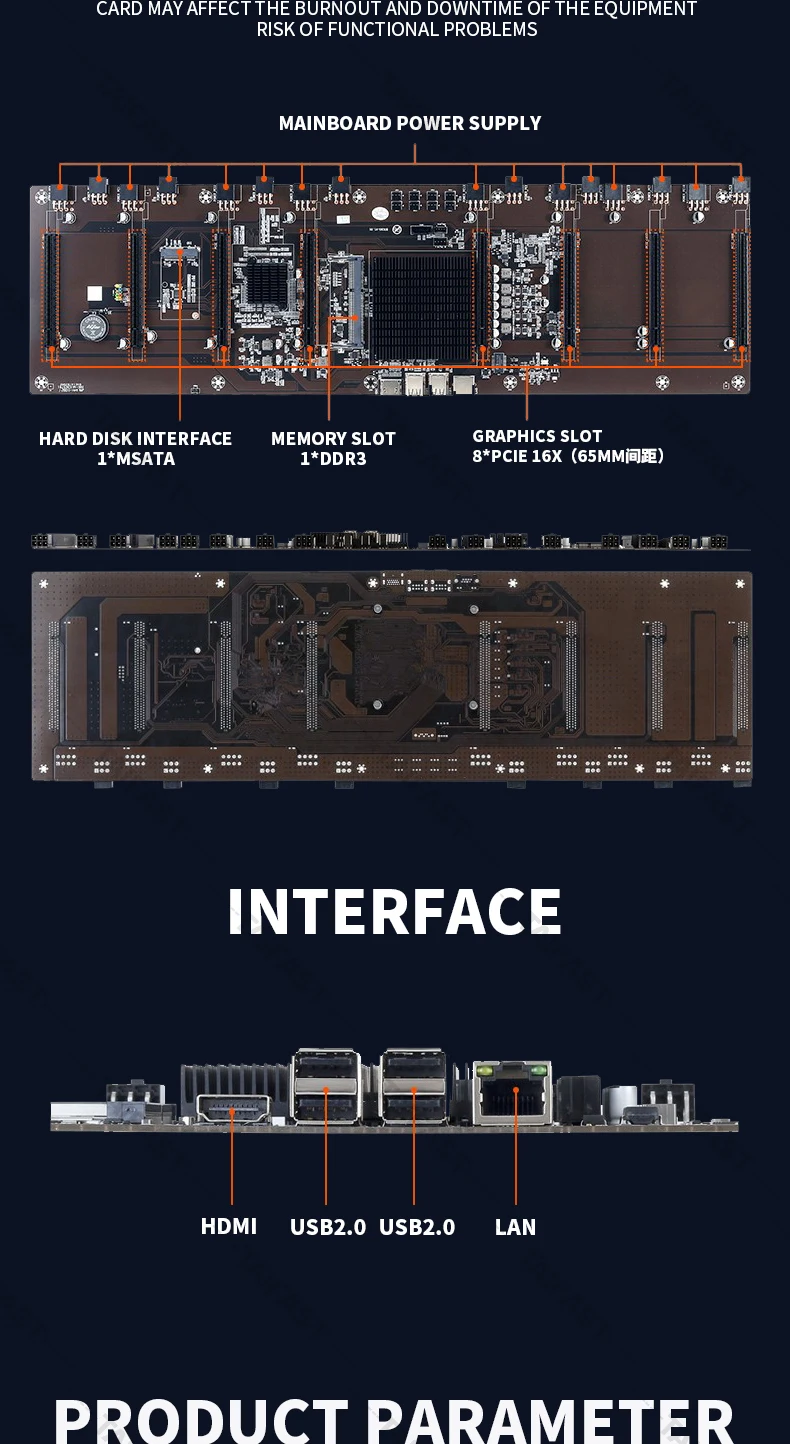 CARD MAY AFFECT THE BURNOUT AND DOWNTIME OF THE EQUIPMENT
RISK OF FUNCTIONAL PROBLEMS

MAINBOARD POWER SUPPLY

HARD DISK INTERFACE
1*MSATA

MEMORY SLOT
1*DDR3

GRAPHICS SLOT
8*PCIE 16X（65MM间距）

INTERFACE

HDMI

USB2.0

USB2.0

LAN

PRODUCT PARAMETER