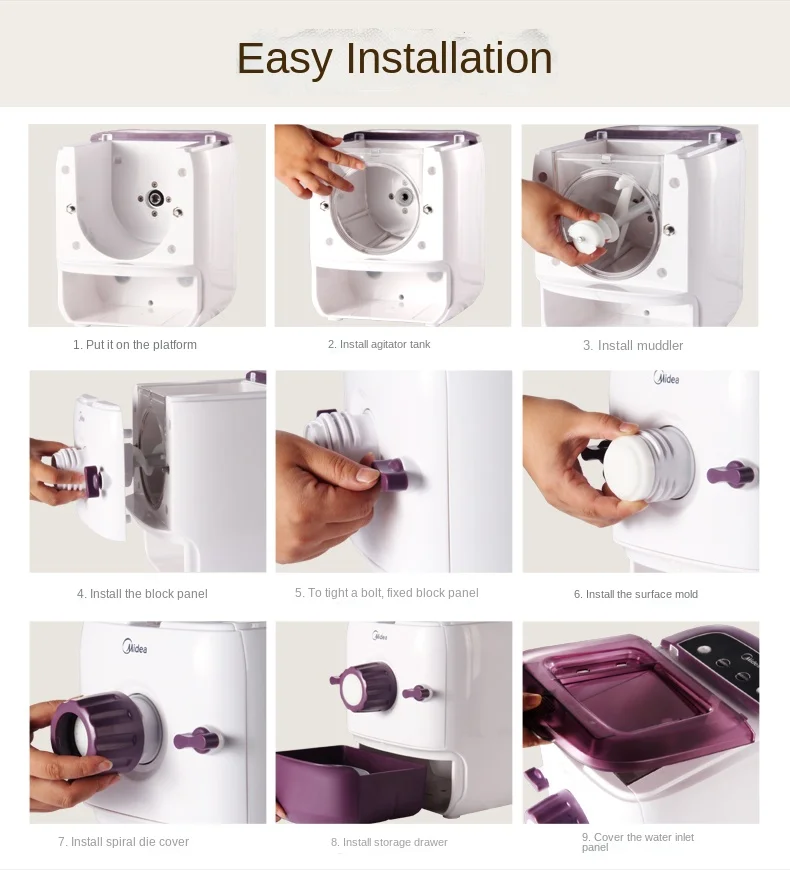 Easy Installation

1. Put it on the platform

2. Install agitator tank

3. Install muddler

Midea

4. Install the block panel

5. To tight a bolt, fixed block panel

6. Install the surface mold

Midea

Midea

7. Install spiral die cover

8. Install storage drawer

9. Cover the water inlet panel