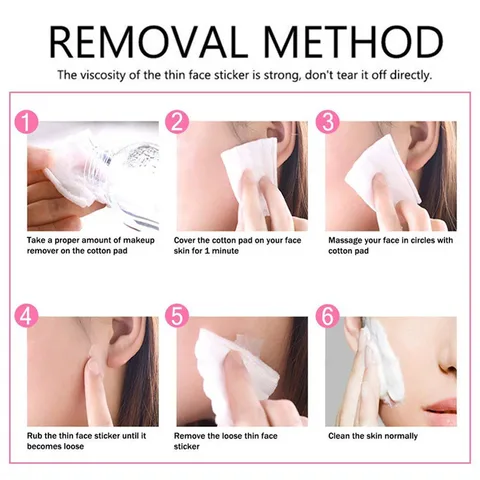 REMOVAL METHOD

The viscosity of the thin face sticker is strong, don't tear it off directly.

1
Take a proper amount of makeup remover on the cotton pad

2
Cover the cotton pad on your face skin for 1 minute

3
Massage your face in circles with cotton pad

4
Rub the thin face sticker until it becomes loose

5
Remove the loose thin face sticker

6
Clean the skin normally