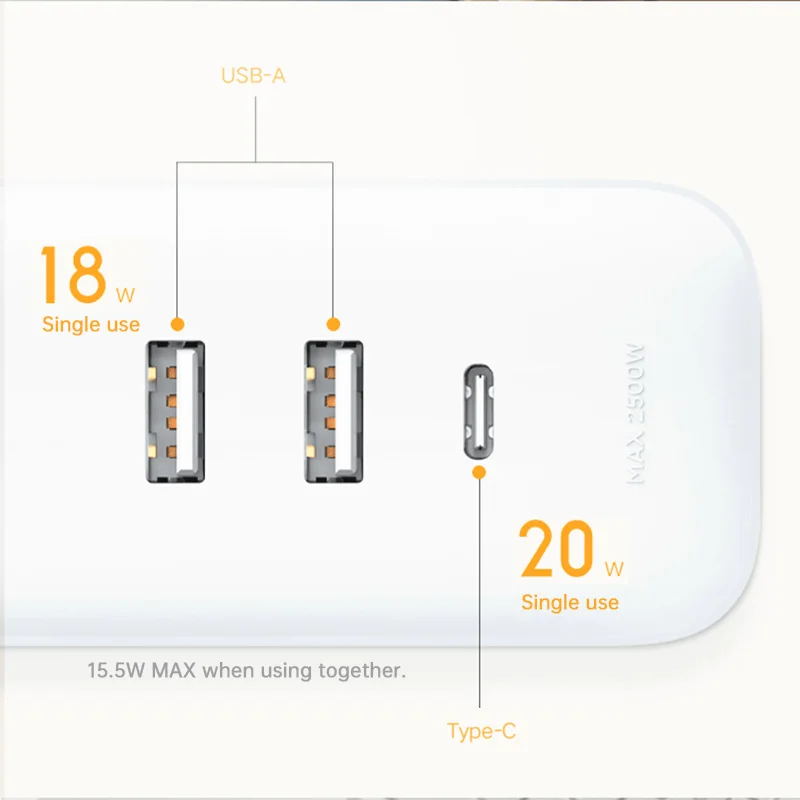 USB-A

18 W
Single use

MAX 2500W

20 W
Single use

15.5W MAX when using together.

Type-C