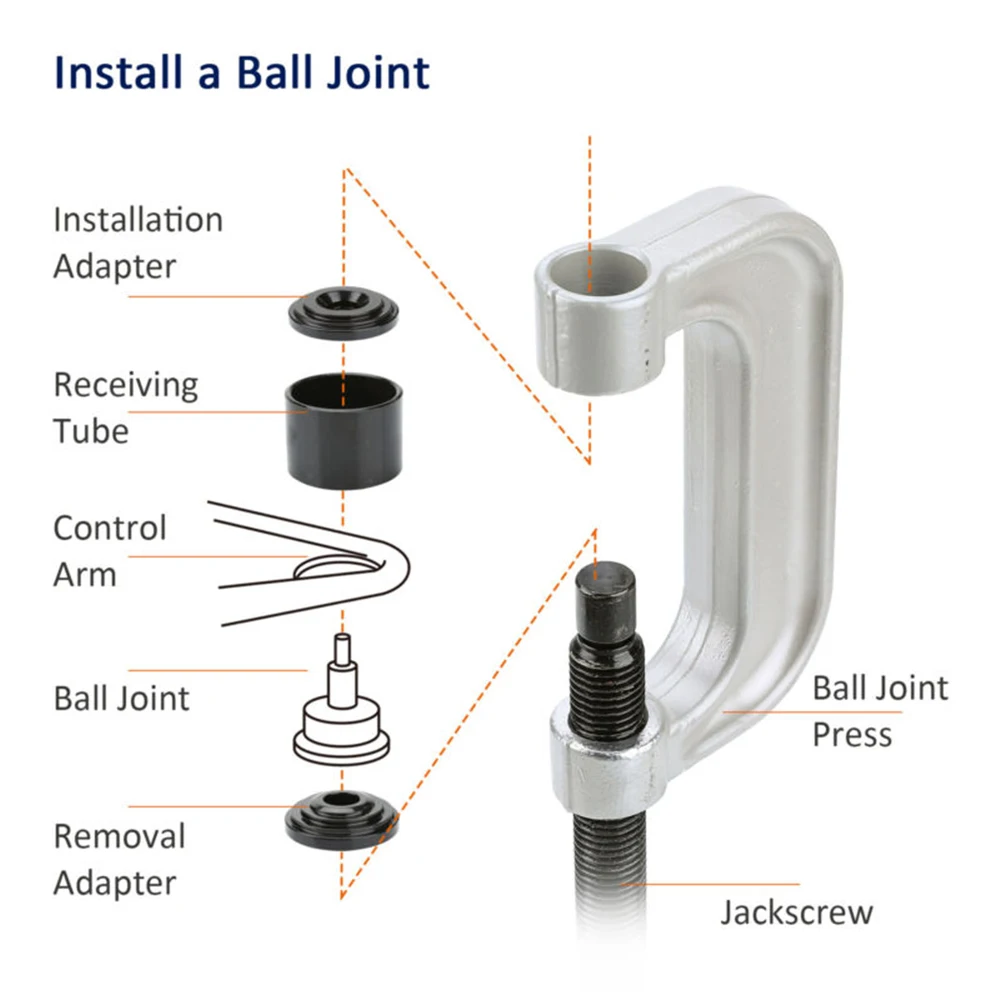 Install a Ball Joint

Installation Adapter

Receiving Tube

Control Arm

Ball Joint

Removal Adapter

Ball Joint Press

Jackscrew