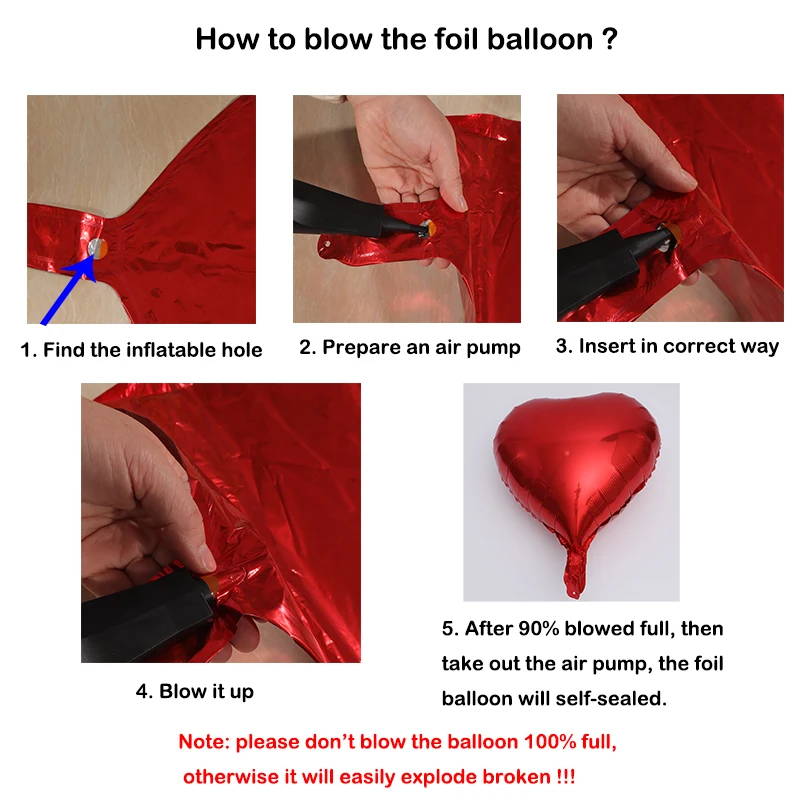 How to blow the foil balloon ?

1. Find the inflatable hole

2. Prepare an air pump

3. Insert in correct way

4. Blow it up

5. After 90% blowed full, then take out the air pump, the foil balloon will self-sealed.

Note: please don't blow the balloon 100% full, otherwise it will easily explode broken !!!