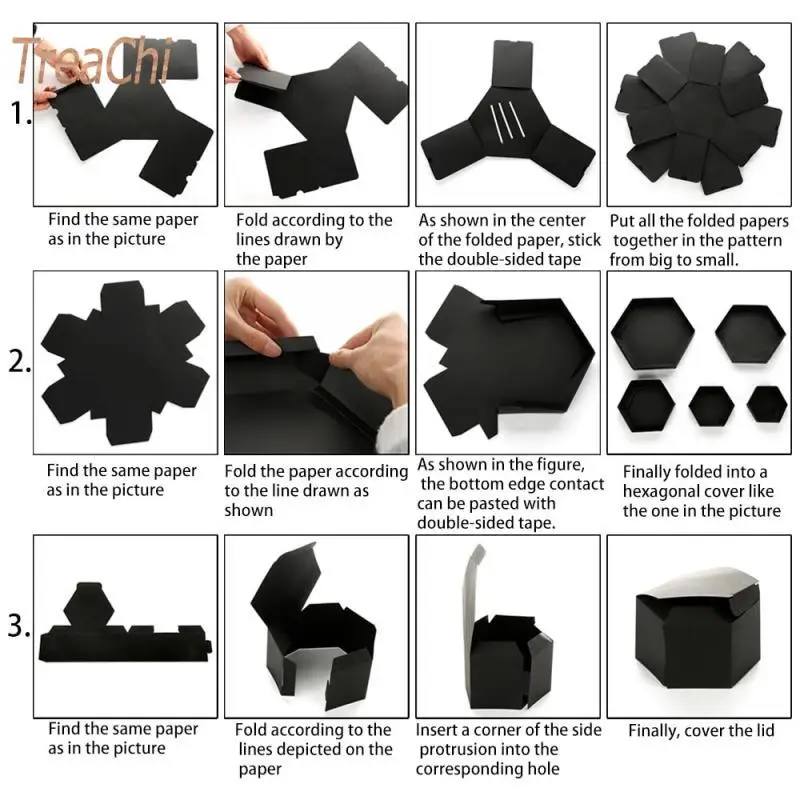 TreaChi

1.

Find the same paper as in the picture

Fold according to the lines drawn by the paper

As shown in the center of the folded paper, stick the double-sided tape

Put all the folded papers together in the pattern from big to small.

2.

Find the same paper as in the picture

Fold the paper according to the line drawn as shown

As shown in the figure, the bottom edge contact can be pasted with double-sided tape.

Finally folded into a hexagonal cover like the one in the picture

3.

Find the same paper as in the picture

Fold according to the lines depicted on the paper

Insert a corner of the side protrusion into the corresponding hole

Finally, cover the lid