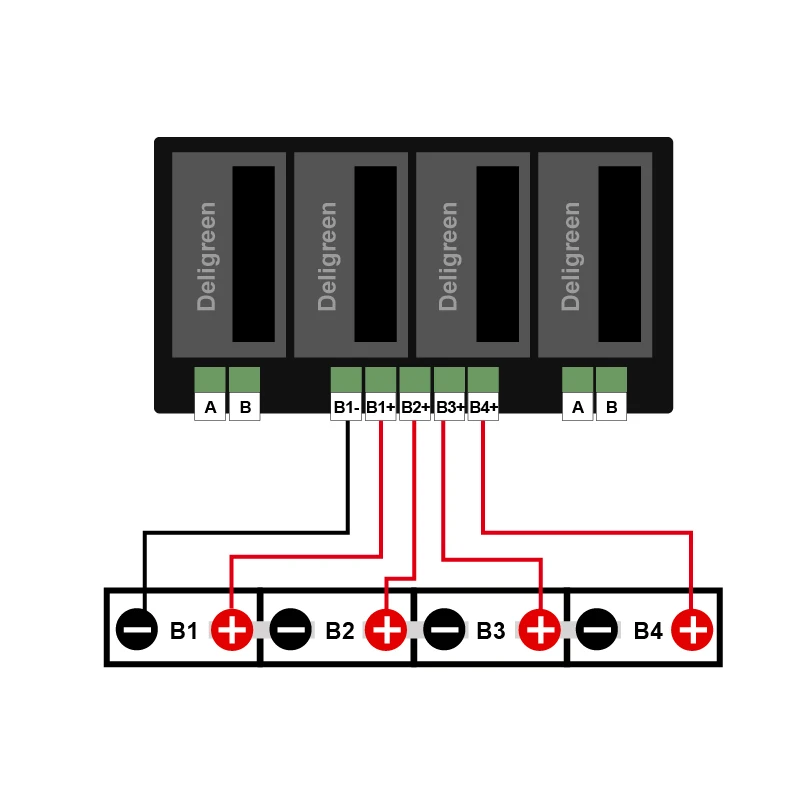 Deligreen
Deligreen
Deligreen
Deligreen

A B B1- B1+ B2+ B3+ B4+ A B

B1 B2 B3 B4