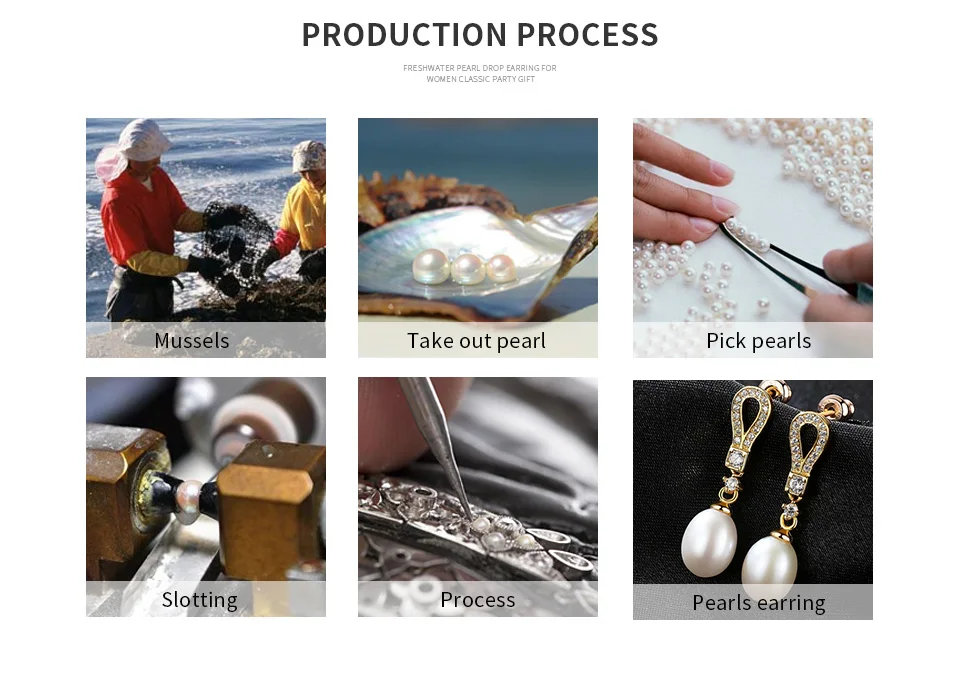 PRODUCTION PROCESS

FRESHWATER PEARL DROP EARRING FOR WOMEN CLASSIC PARTY GIFT

Mussels

Take out pearl

Pick pearls

Slotting

Process

Pearls earring