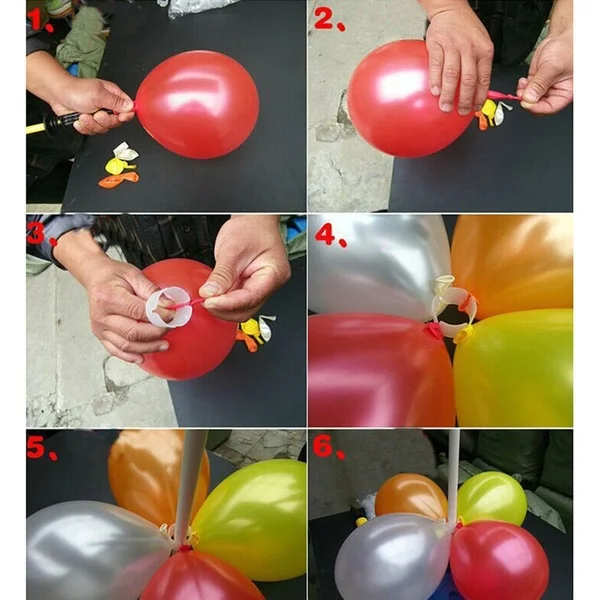 1、

2、

3、

4、

5、

6、