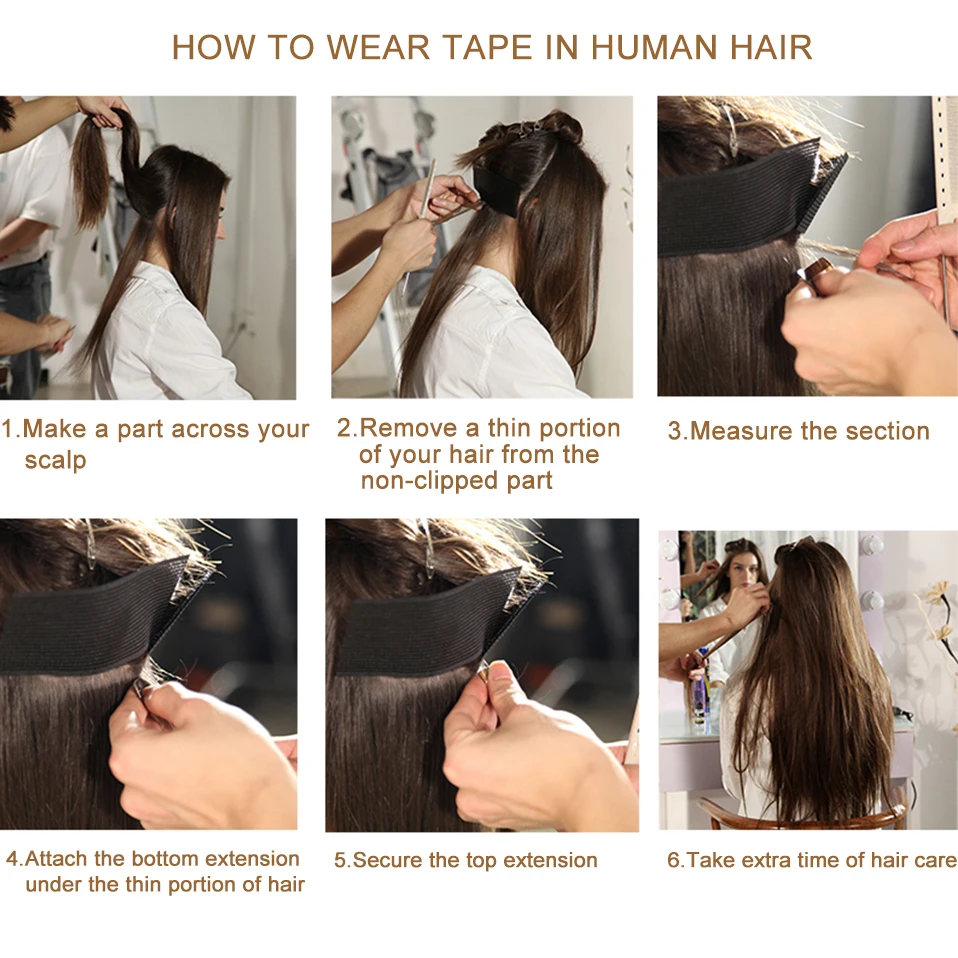 HOW TO WEAR TAPE IN HUMAN HAIR

1.Make a part across your scalp

2.Remove a thin portion of your hair from the non-clipped part

3.Measure the section

4.Attach the bottom extension under the thin portion of hair

5.Secure the top extension

6.Take extra time of hair care