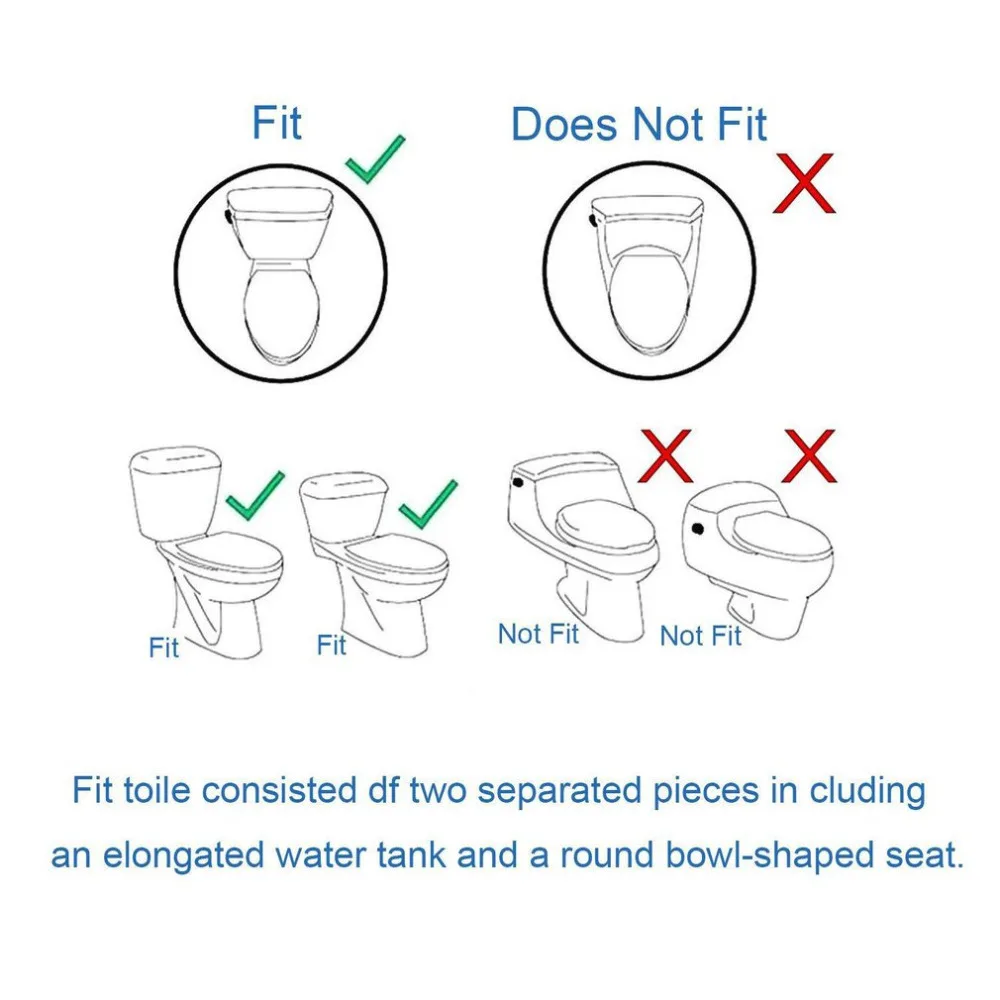 Fit

Does Not Fit

Fit

Fit

Not Fit

Not Fit

Fit toile consisted df two separated pieces in cluding an elongated water tank and a round bowl-shaped seat.