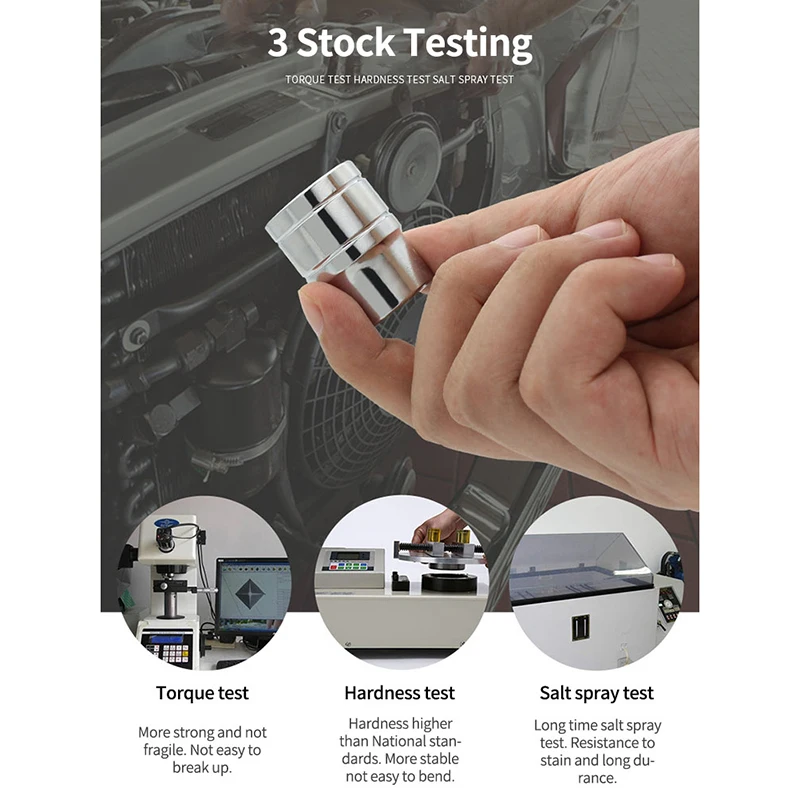 3 Stock Testing

TORQUE TEST HARDNESS TEST SALT SPRAY TEST

Torque test

More strong and not fragile. Not easy to break up.

Hardness test

Hardness higher than National standards. More stable not easy to bend.

Salt spray test

Long time salt spray test. Resistance to stain and long durance.