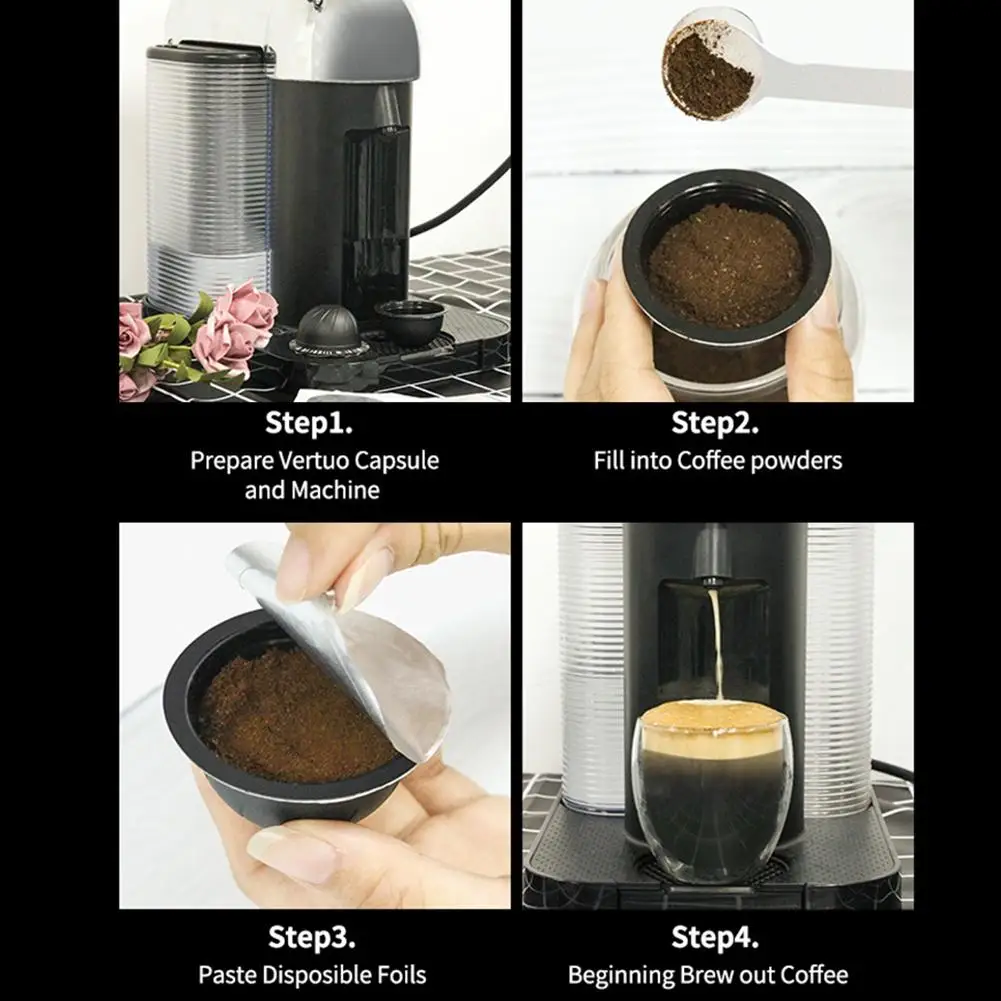 Step1.
Prepare Vertuo Capsule and Machine

Step2.
Fill into Coffee powders

Step3.
Paste Disposible Foils

Step4.
Beginning Brew out Coffee