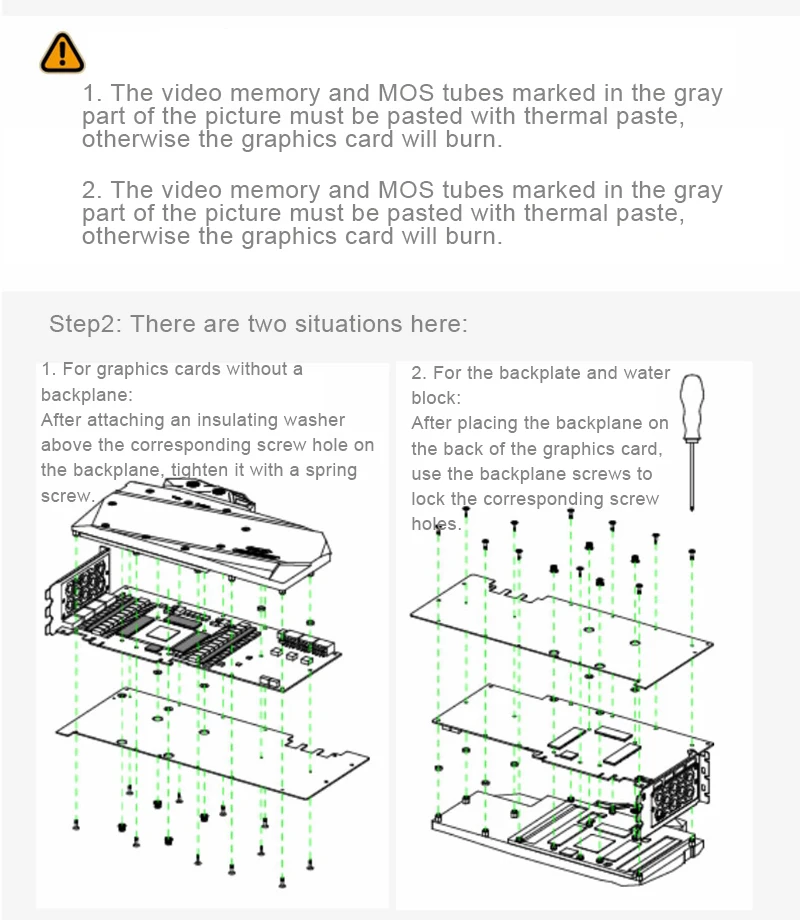 1. The video memory and MOS tubes marked in the gray part of the picture must be pasted with thermal paste, otherwise the graphics card will burn.

2. The video memory and MOS tubes marked in the gray part of the picture must be pasted with thermal paste, otherwise the graphics card will burn.

Step2: There are two situations here:

1. For graphics cards without a backplane:
After attaching an insulating washer above the corresponding screw hole on the backplane, tighten it with a spring screw.

2. For the backplate and water block:
After placing the backplane on the back of the graphics card, use the backplane screws to lock the corresponding screw holes.