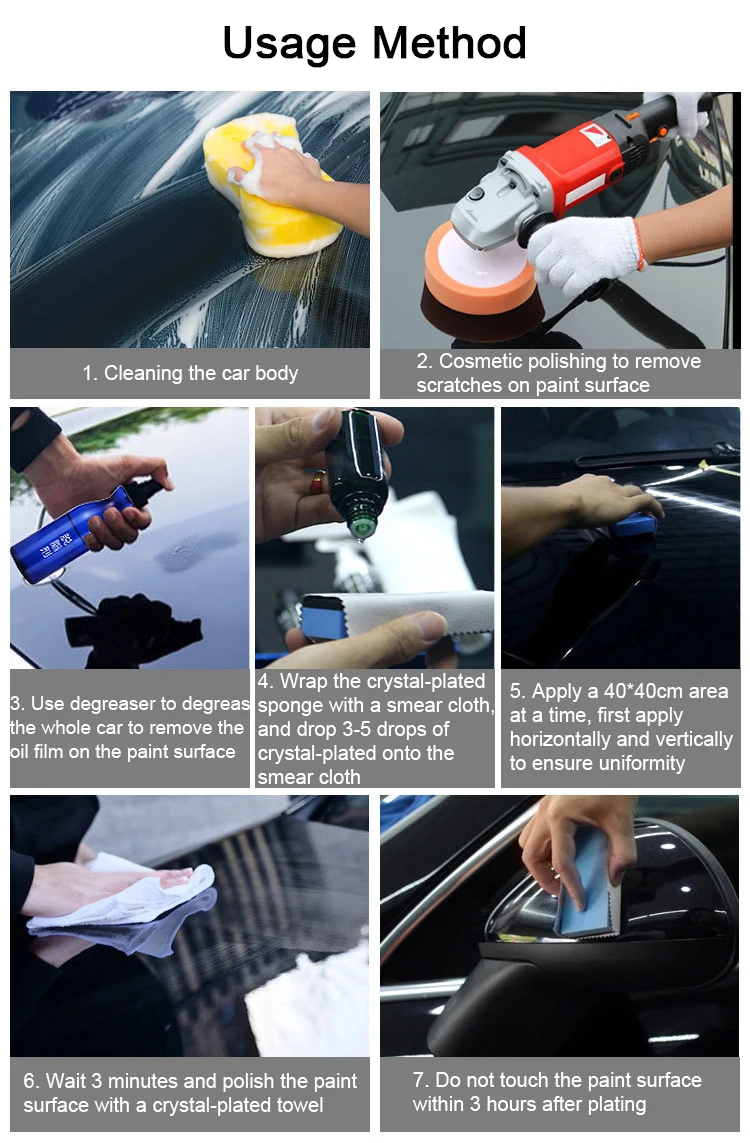 Usage Method

1. Cleaning the car body

2. Cosmetic polishing to remove scratches on paint surface

3. Use degreaser to degreas the whole car to remove the oil film on the paint surface

4. Wrap the crystal-plated sponge with a smear cloth, and drop 3-5 drops of crystal-plated onto the smear cloth

5. Apply a 40*40cm area at a time, first apply horizontally and vertically to ensure uniformity

6. Wait 3 minutes and polish the paint surface with a crystal-plated towel

7. Do not touch the paint surface within 3 hours after plating